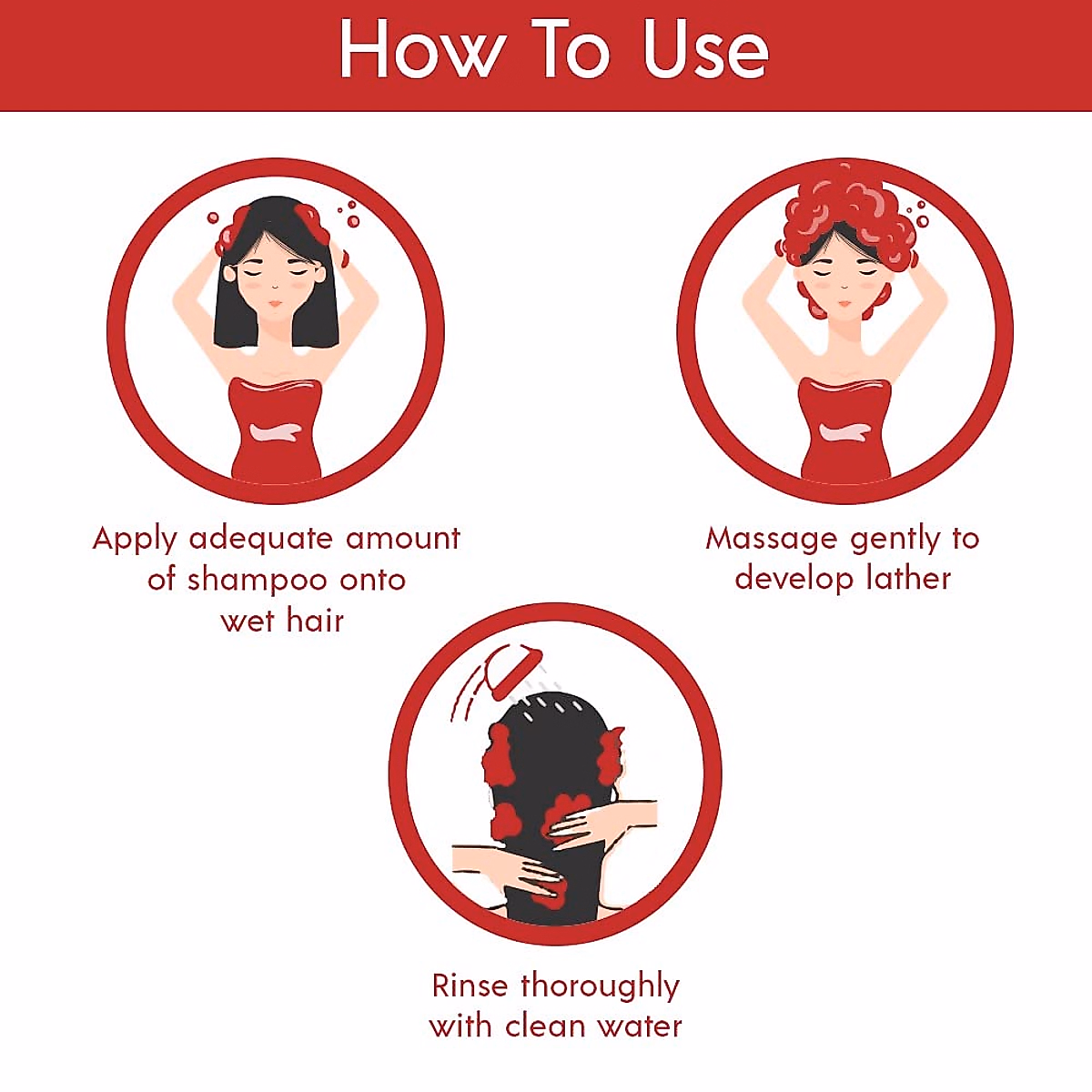 How To Use

Apply adequate amount of shampoo onto wet hair

Massage gently to develop lather

Rinse thoroughly with clean water