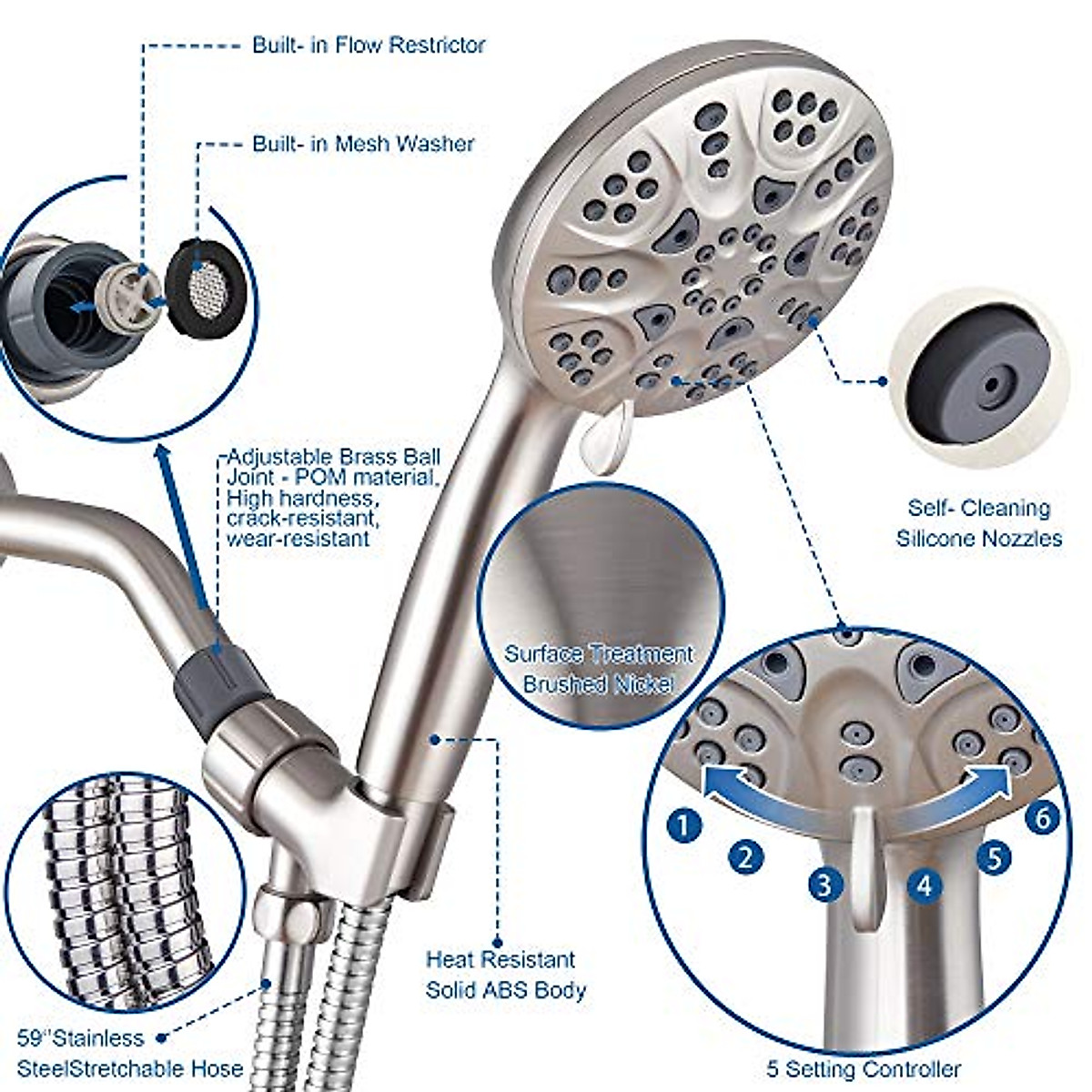 Built- in Flow Restrictor

Built- in Mesh Washer

Adjustable Brass Ball Joint - POM material, High hardness, crack-resistant, wear-resistant

Self- Cleaning Silicone Nozzles

Surface Treatment Brushed Nickel

1 2 3 4 5 6

Heat Resistant Solid ABS Body

59''Stainless SteelStretchable Hose

5 Setting Controller