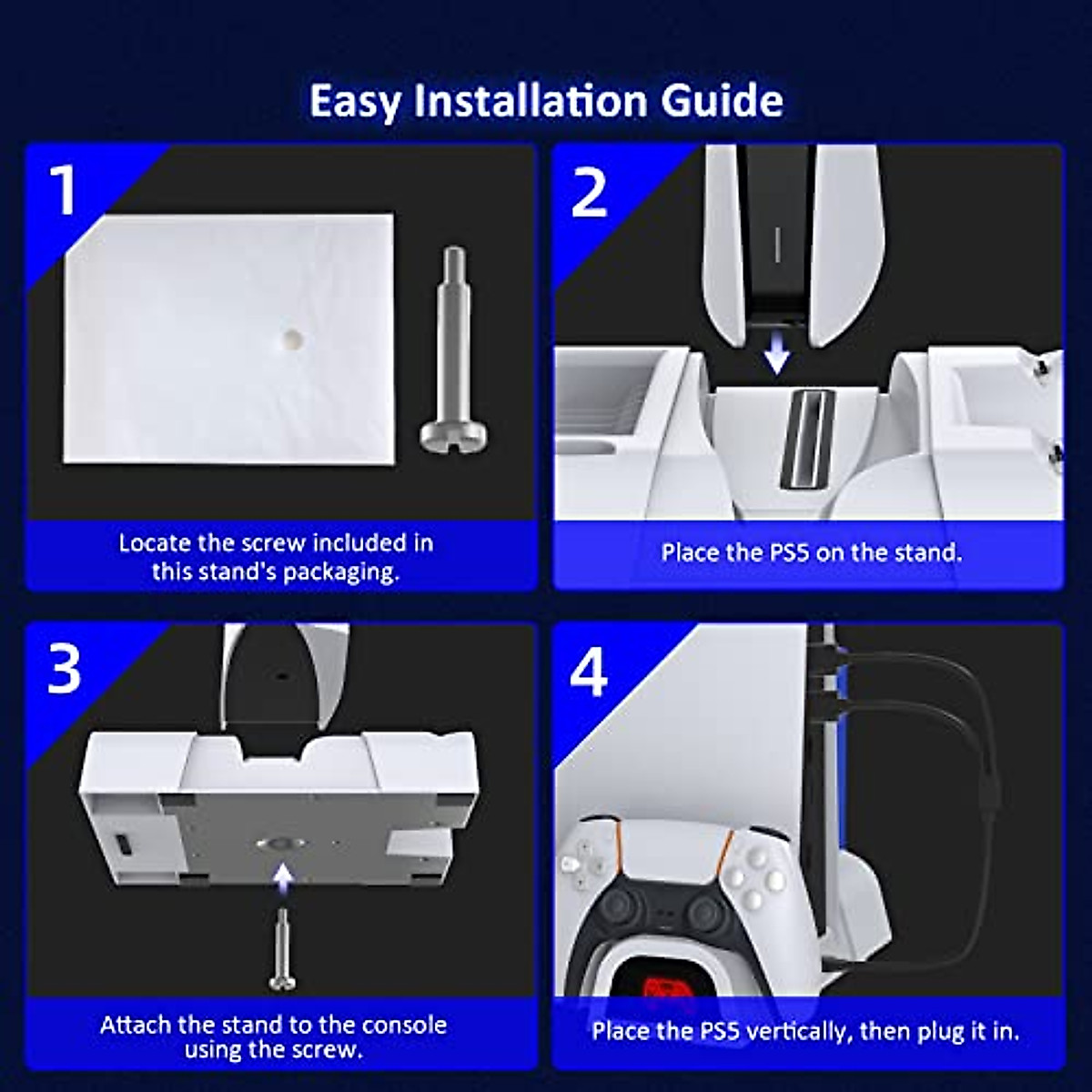 Easy Installation Guide

1

Locate the screw included in this stand's packaging.

2

Place the PS5 on the stand.

3

Attach the stand to the console using the screw.

4

Place the PS5 vertically, then plug it in.