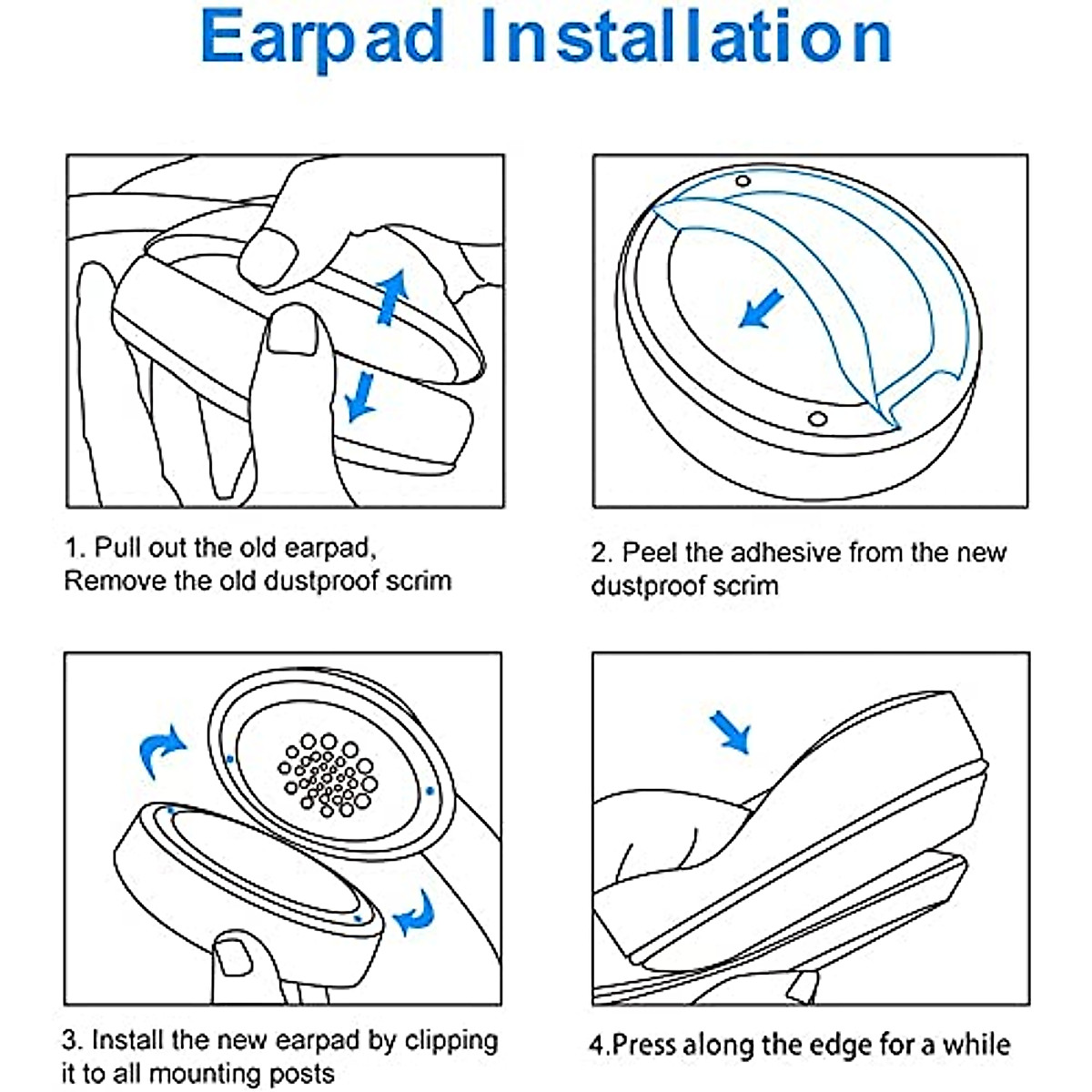 Earpad Installation

1. Pull out the old earpad,
Remove the old dustproof scrim

2. Peel the adhesive from the new dustproof scrim

3. Install the new earpad by clipping it to all mounting posts

4.Press along the edge for a while