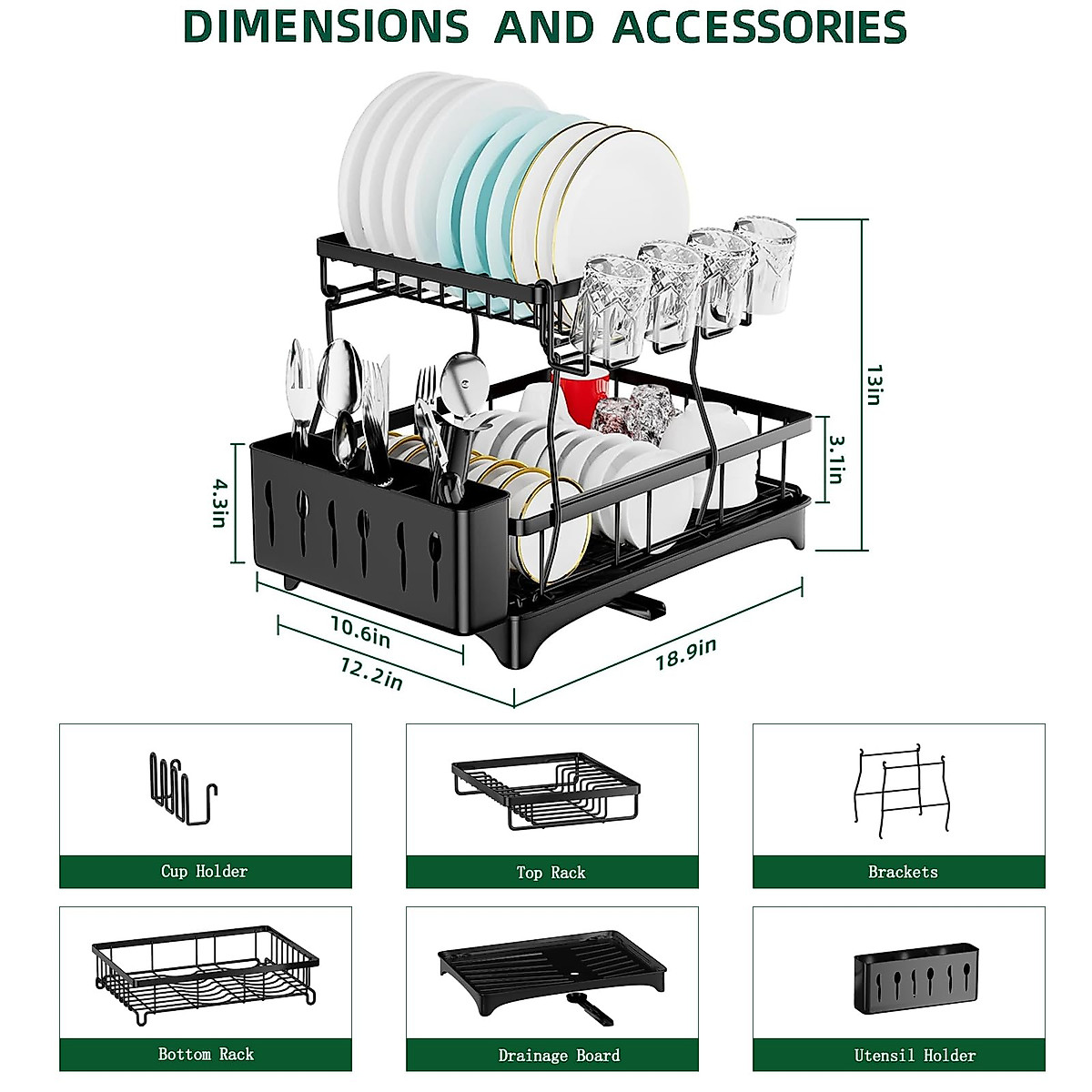 DIMENSIONS AND ACCESSORIES

13in

3.1in

4.3in

10.6in

12.2in

18.9in

Cup Holder

Top Rack

Brackets

Bottom Rack

Drainage Board

Utensil Holder