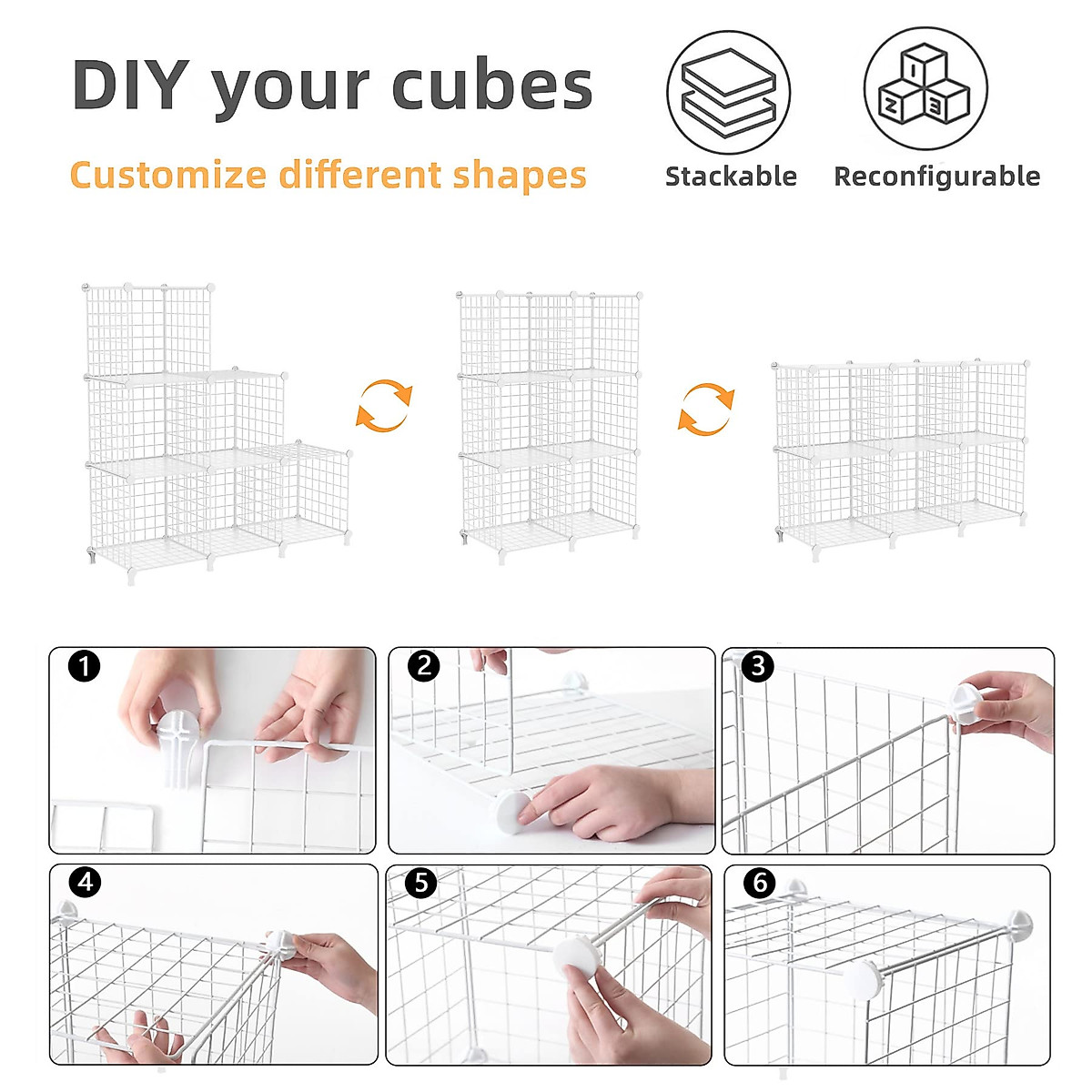 DIY your cubes

Customize different shapes

Stackable

Reconfigurable

1

2

3

4

5

6