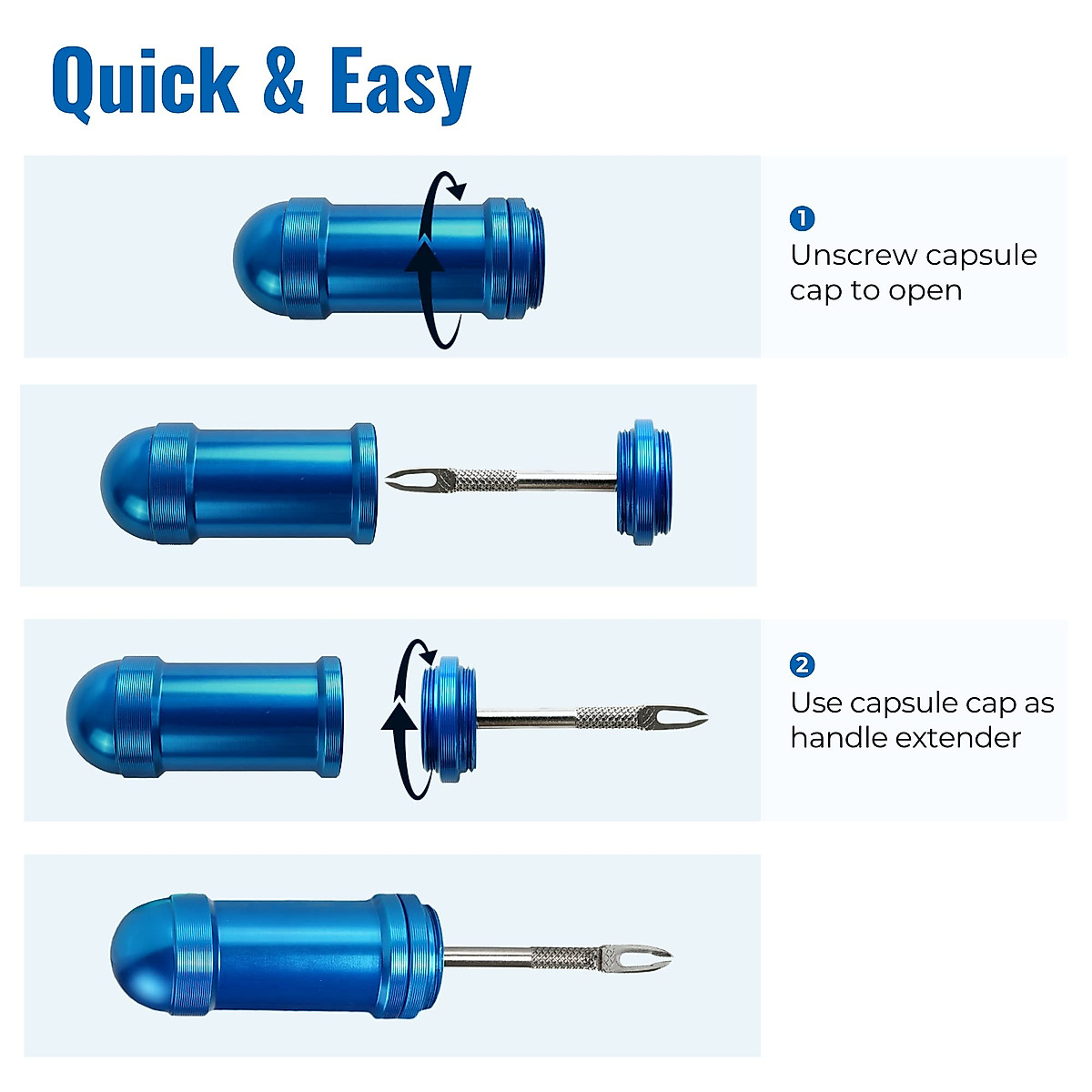 Quick & Easy

1
Unscrew capsule cap to open

2
Use capsule cap as handle extender