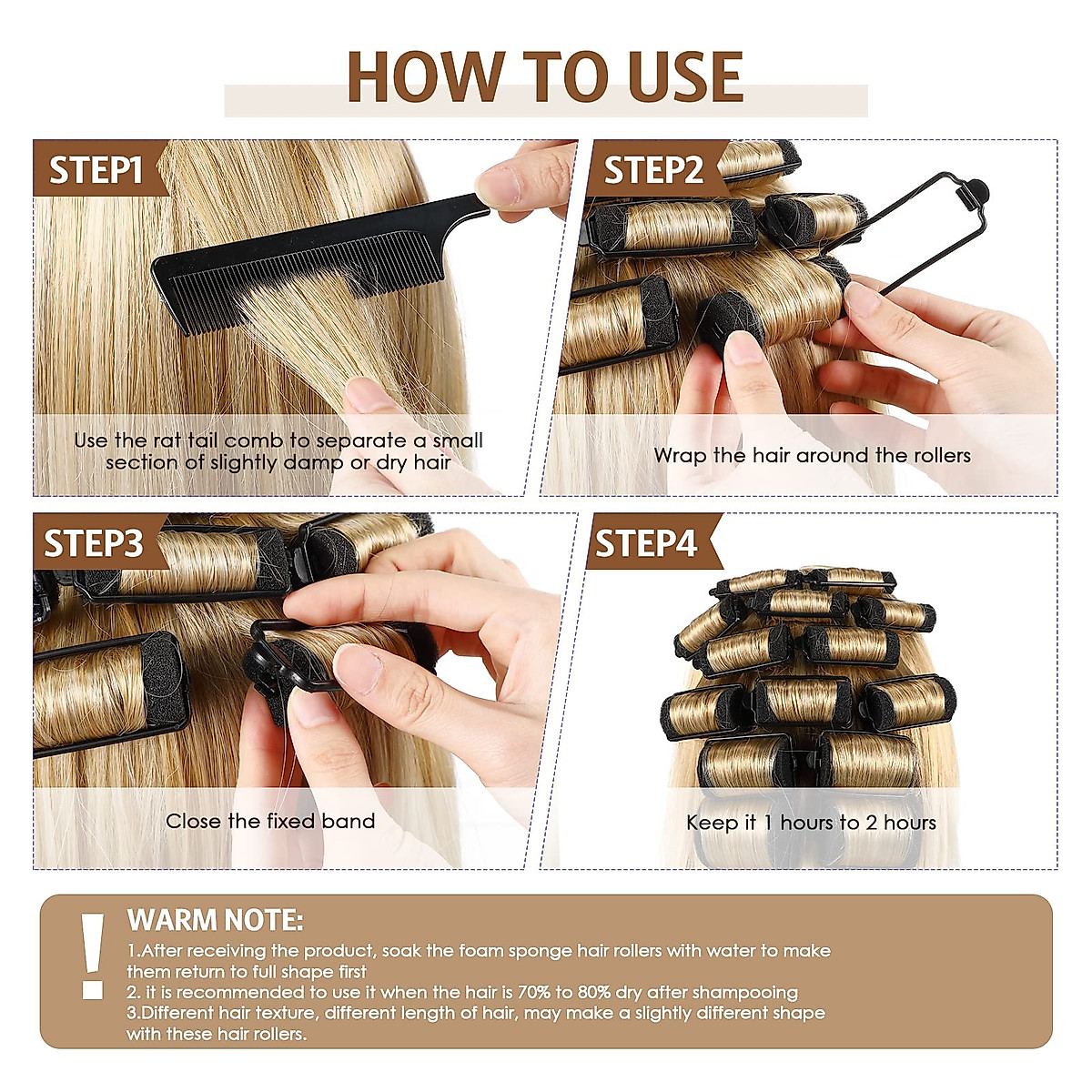 HOW TO USE

STEP1

Use the rat tail comb to separate a small section of slightly damp or dry hair

STEP2

Wrap the hair around the rollers

STEP3

Close the fixed band

STEP4

Keep it 1 hours to 2 hours

!

WARM NOTE:

1.After receiving the product, soak the foam sponge hair rollers with water to make them return to full shape first
2. it is recommended to use it when the hair is 70% to 80% dry after shampooing
3.Different hair texture, different length of hair, may make a slightly different shape with these hair rollers.