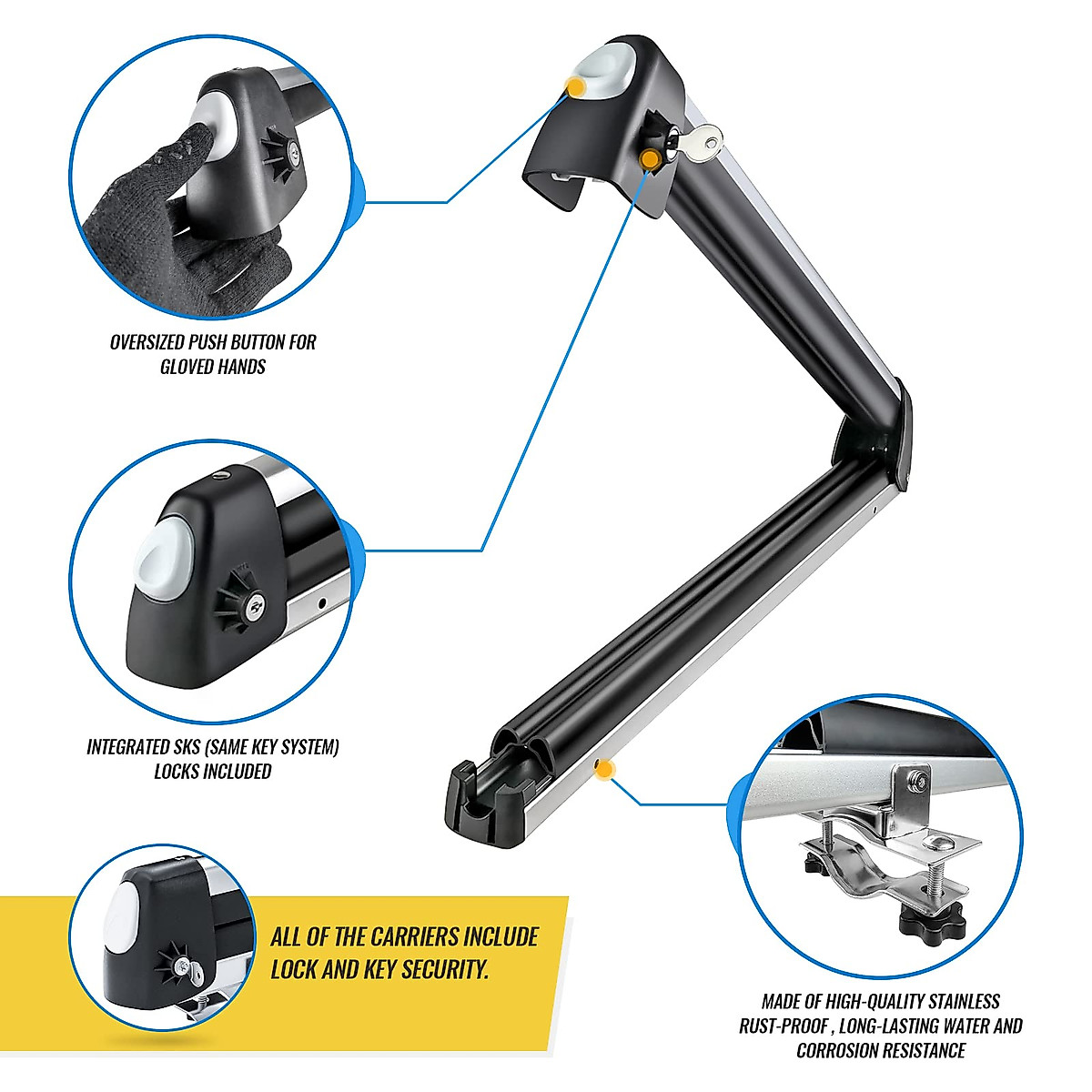 OVERSIZED PUSH BUTTON FOR GLOVED HANDS

INTEGRATED SKS (SAME KEY SYSTEM) LOCKS INCLUDED

ALL OF THE CARRIERS INCLUDE LOCK AND KEY SECURITY.

MADE OF HIGH-QUALITY STAINLESS RUST-PROOF , LONG-LASTING WATER AND CORROSION RESISTANCE