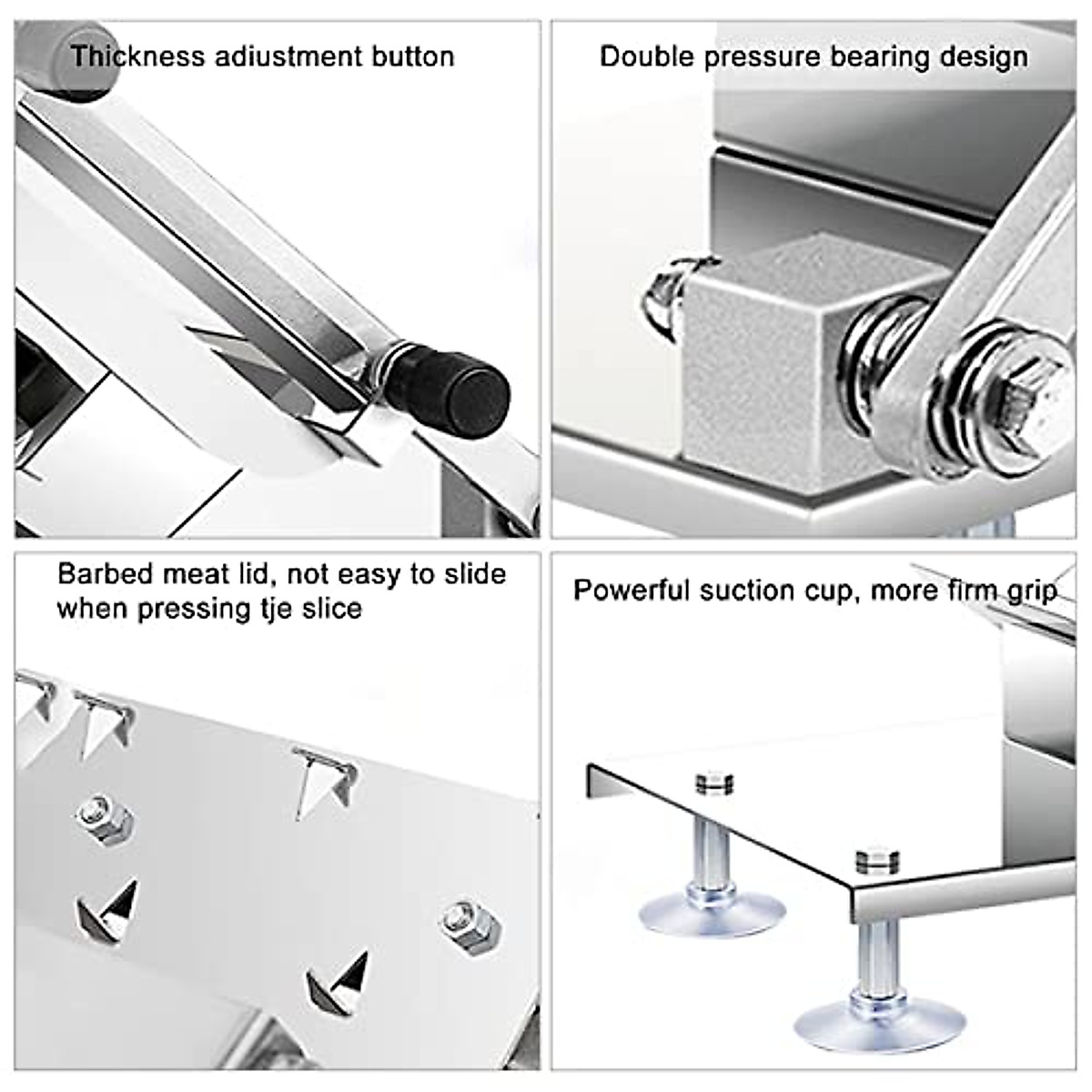 Thickness adiustment button

Double pressure bearing design

Barbed meat lid, not easy to slide when pressing tje slice

Powerful suction cup, more firm grip