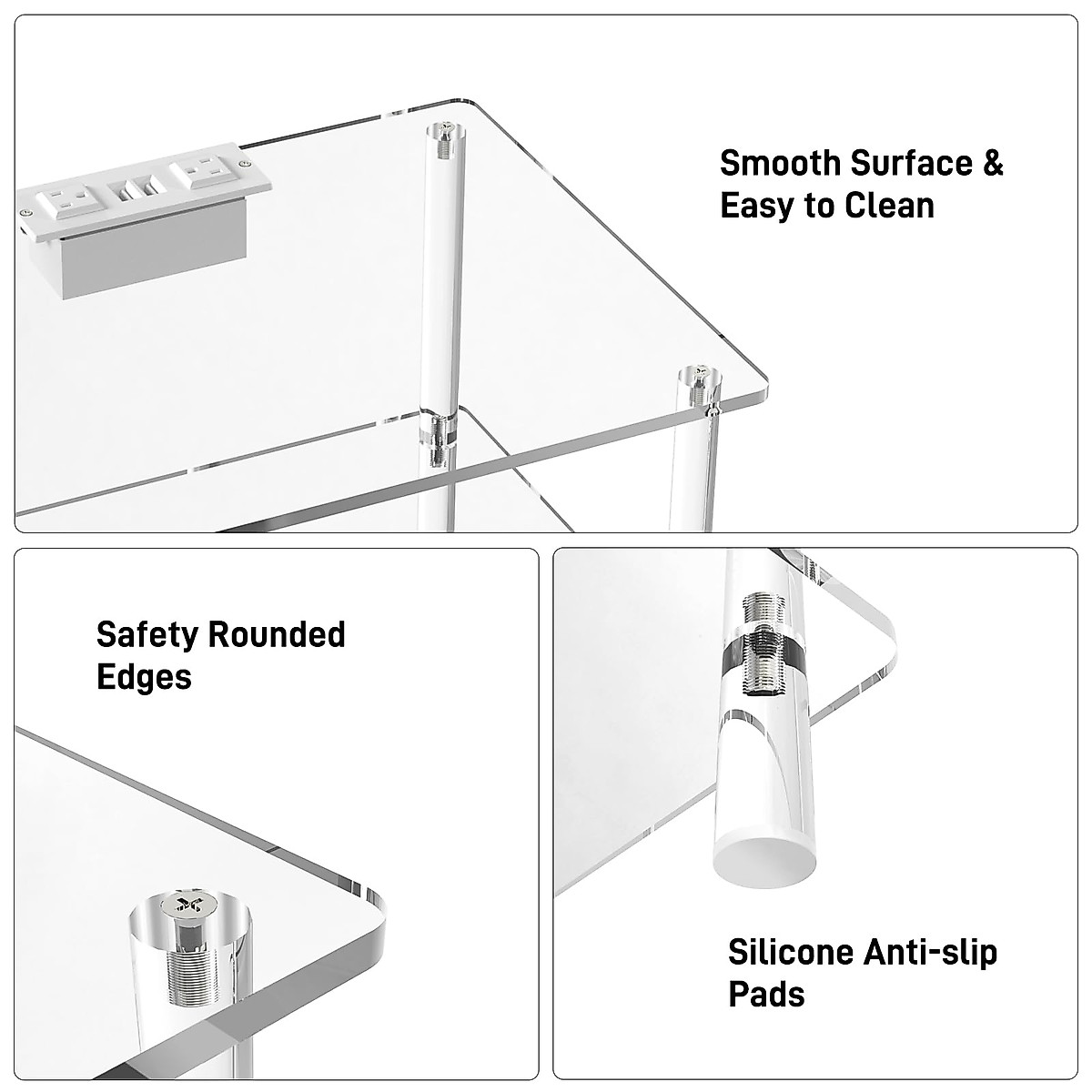 Smooth Surface & Easy to Clean

Safety Rounded Edges

Silicone Anti-slip Pads