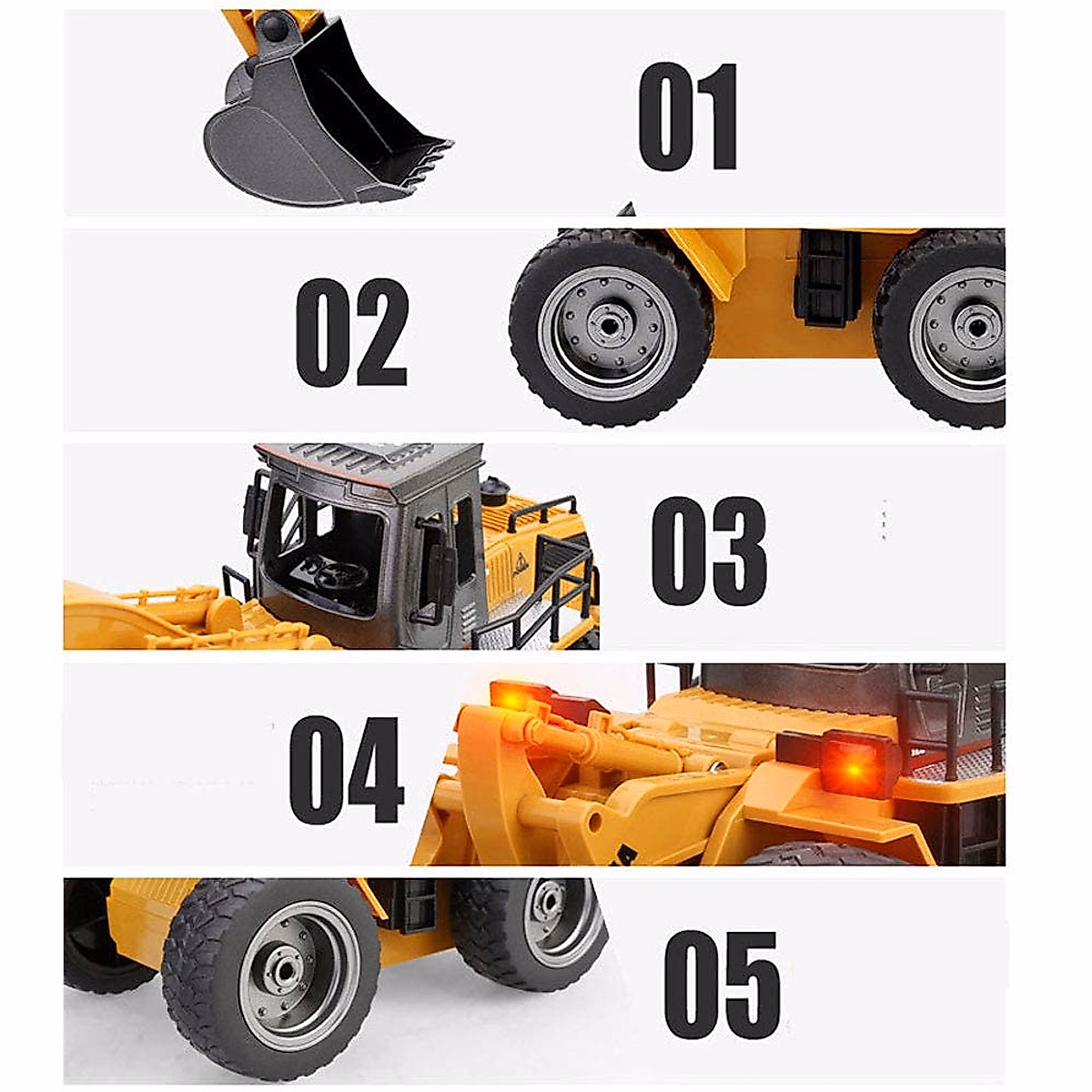 01

02

03

04

05