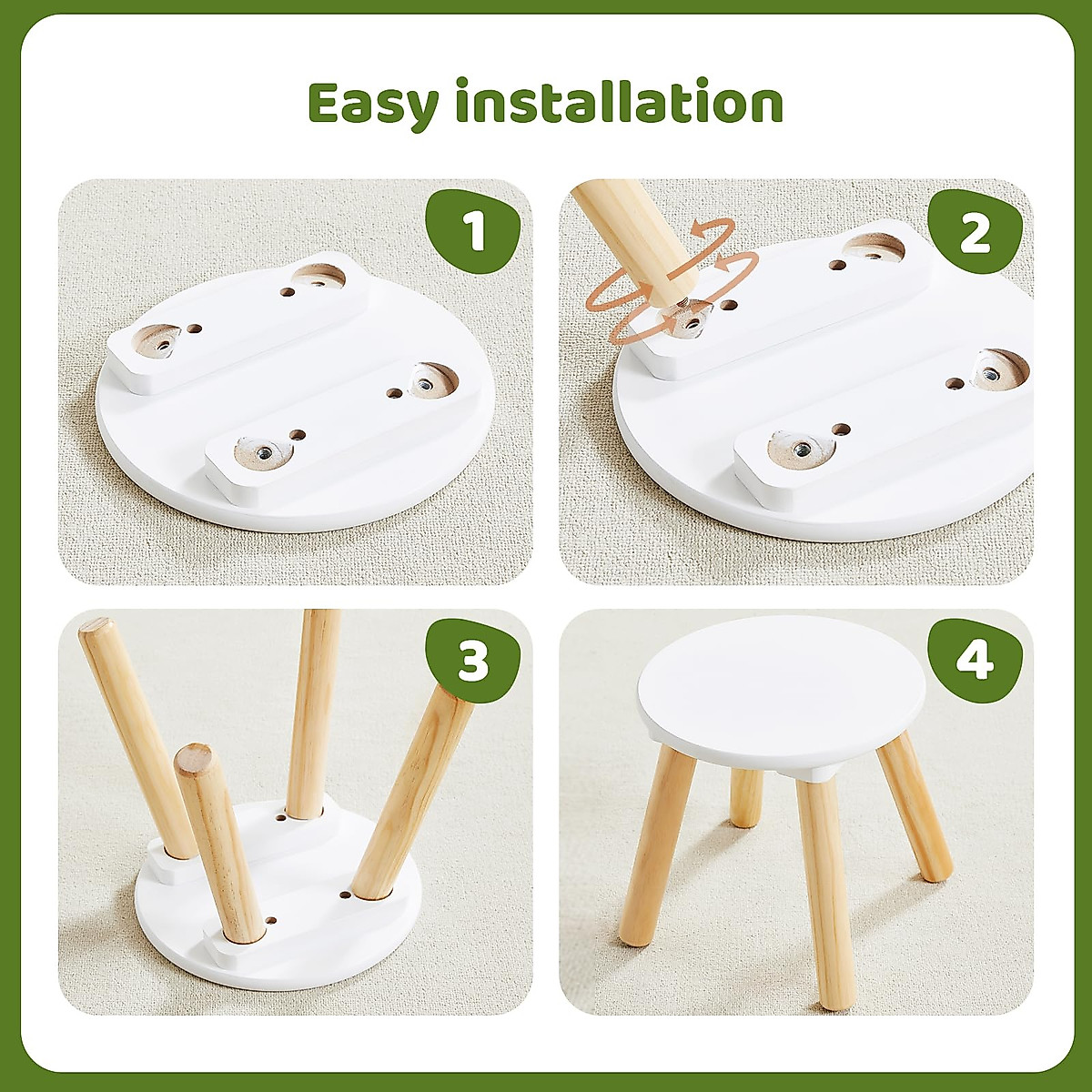 Easy installation

1

2

3

4