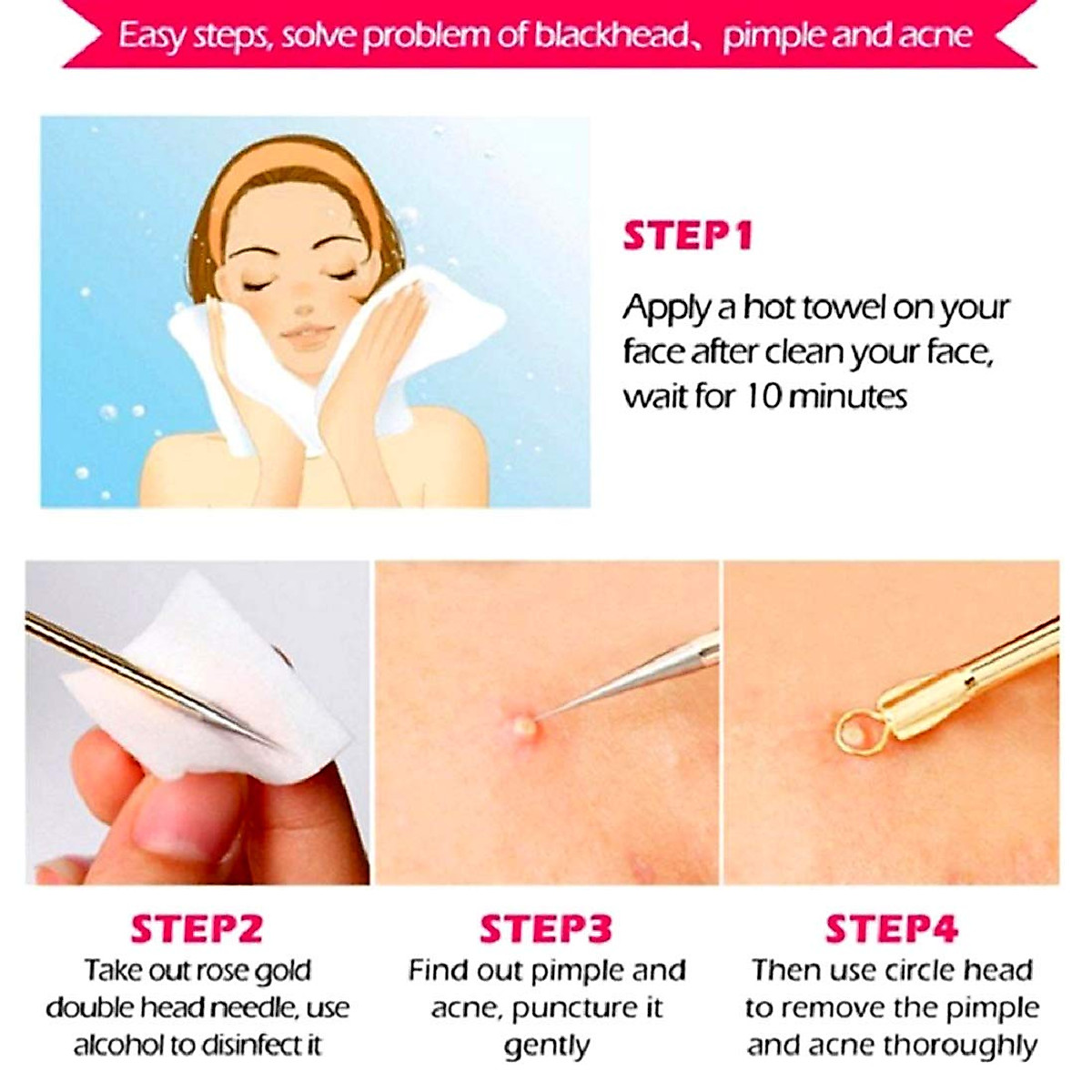 Easy steps, solve problem of blackhead、 pimple and acne

STEP1

Apply a hot towel on your face after clean your face, wait for 10 minutes

STEP2

Take out rose gold double head needle, use alcohol to disinfect it

STEP3

Find out pimple and acne, puncture it gently

STEP4

Then use circle head to remove the pimple and acne thoroughly