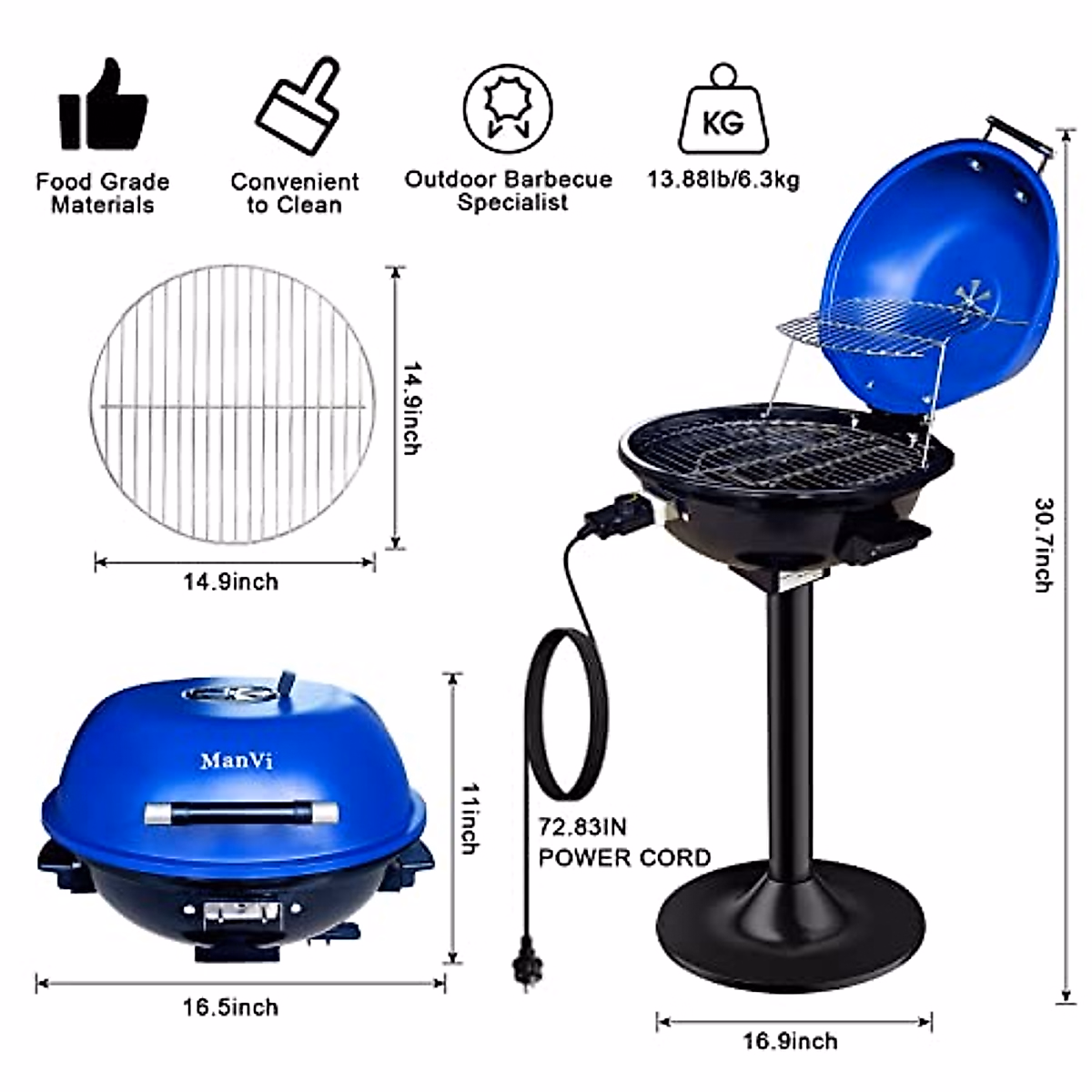 Food Grade Materials

Convenient to Clean

Outdoor Barbecue Specialist

KG

13.88lb/6.3kg

14.9inch

14.9inch

30.7inch

ManVi

11inch

72.83IN POWER CORD

16.5inch

16.9inch