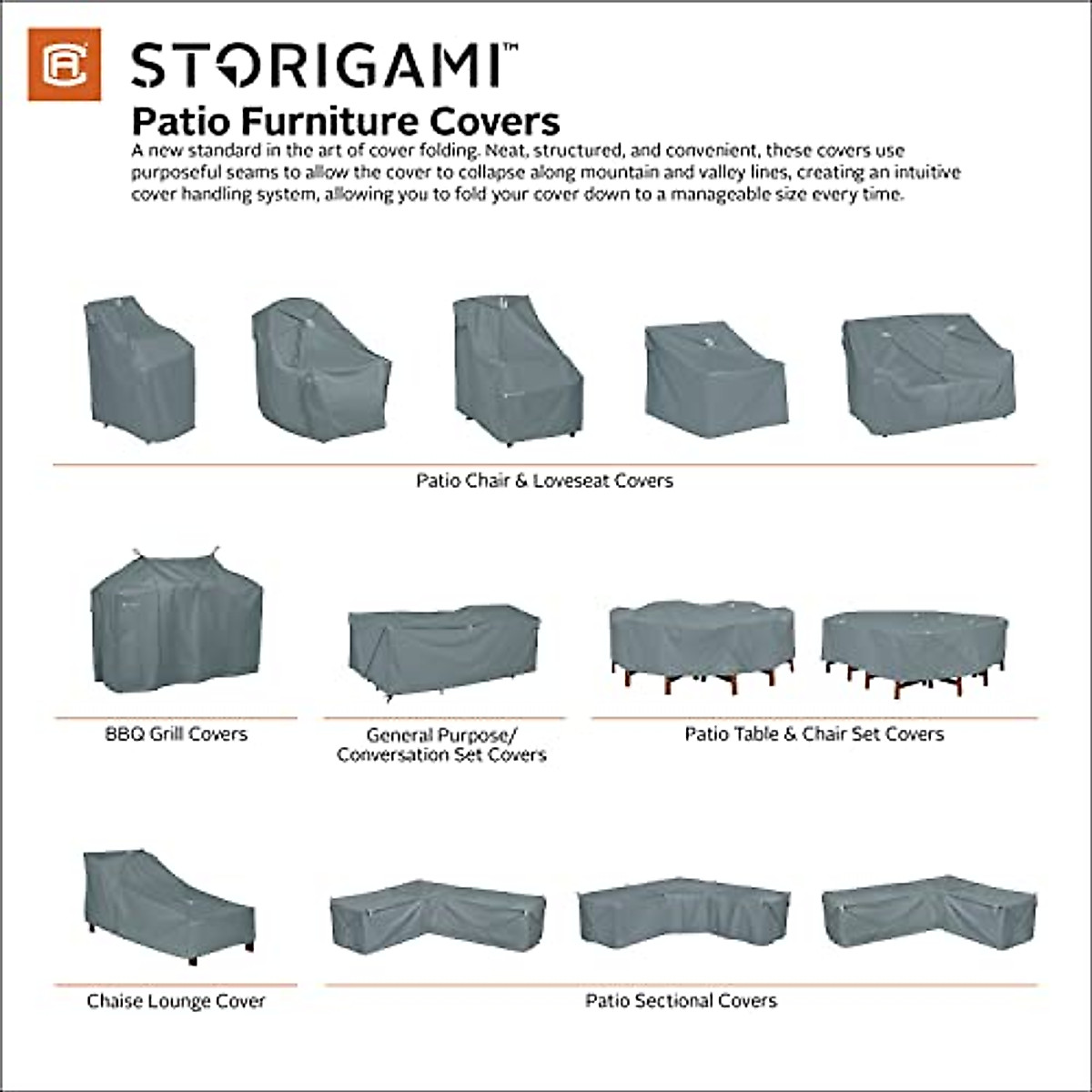 STORIGAMI™

Patio Furniture Covers

A new standard in the art of cover folding. Neat, structured, and convenient, these covers use purposeful seams to allow the cover to collapse along mountain and valley lines, creating an intuitive cover handling system, allowing you to fold your cover down to a manageable size every time.

Patio Chair & Loveseat Covers

BBQ Grill Covers

General Purpose/ Conversation Set Covers

Patio Table & Chair Set Covers

Chaise Lounge Cover

Patio Sectional Covers