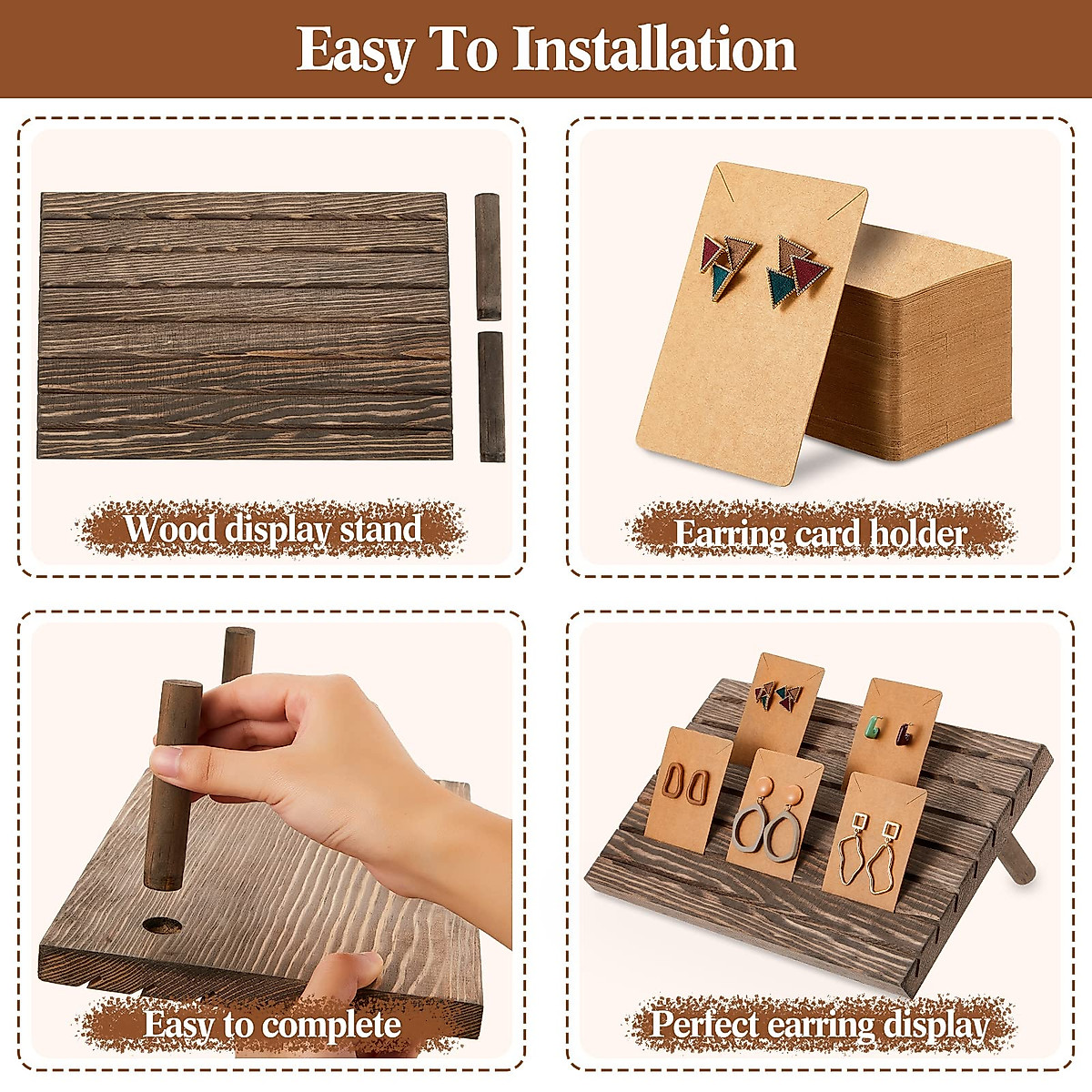 Easy To Installation

Wood display stand

Earring card holder

Easy to complete

Perfect earring display