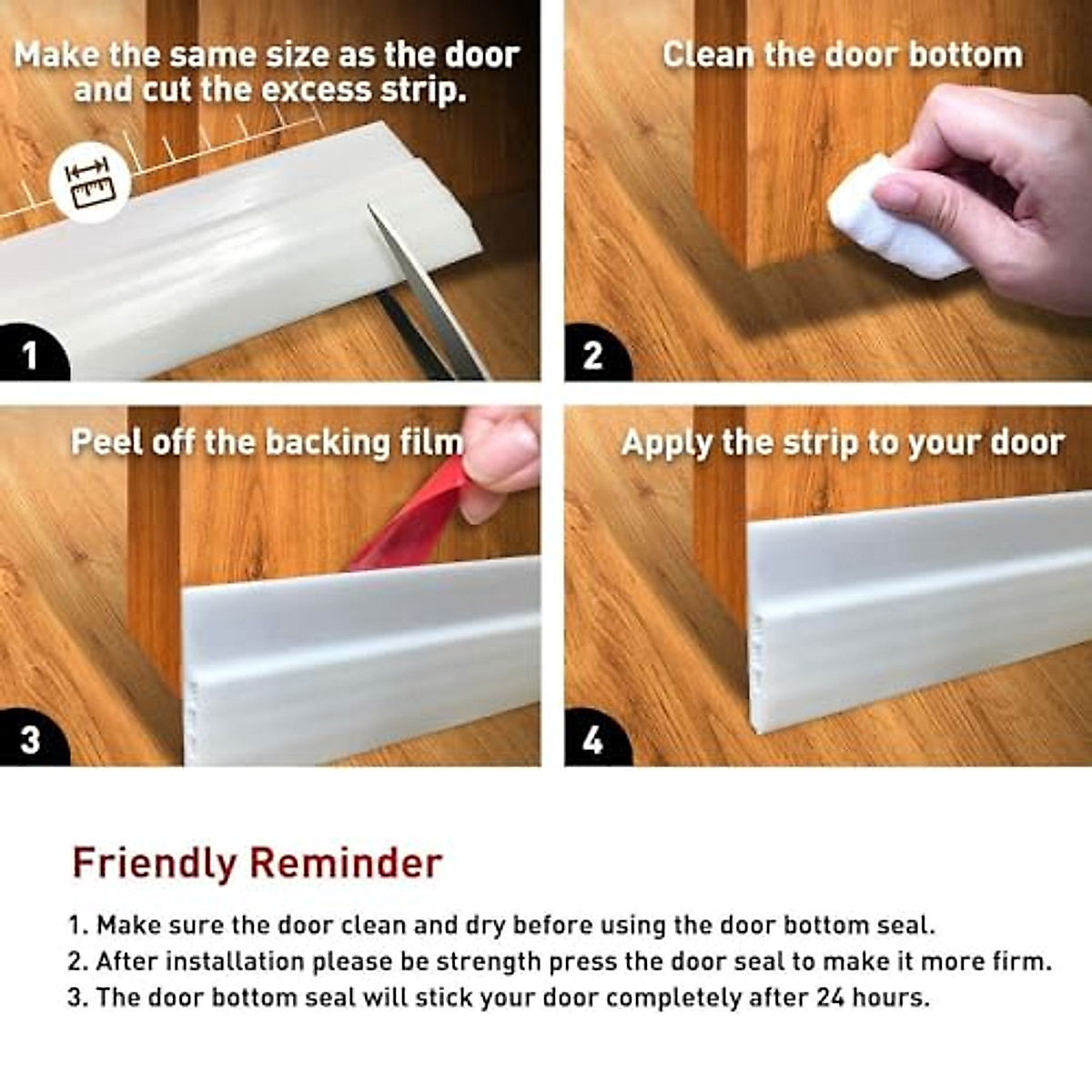 Make the same size as the door and cut the excess strip.

1

Clean the door bottom

2

Peel off the backing film

3

Apply the strip to your door

4

Friendly Reminder

1. Make sure the door clean and dry before using the door bottom seal.
2. After installation please be strength press the door seal to make it more firm.
3. The door bottom seal will stick your door completely after 24 hours.