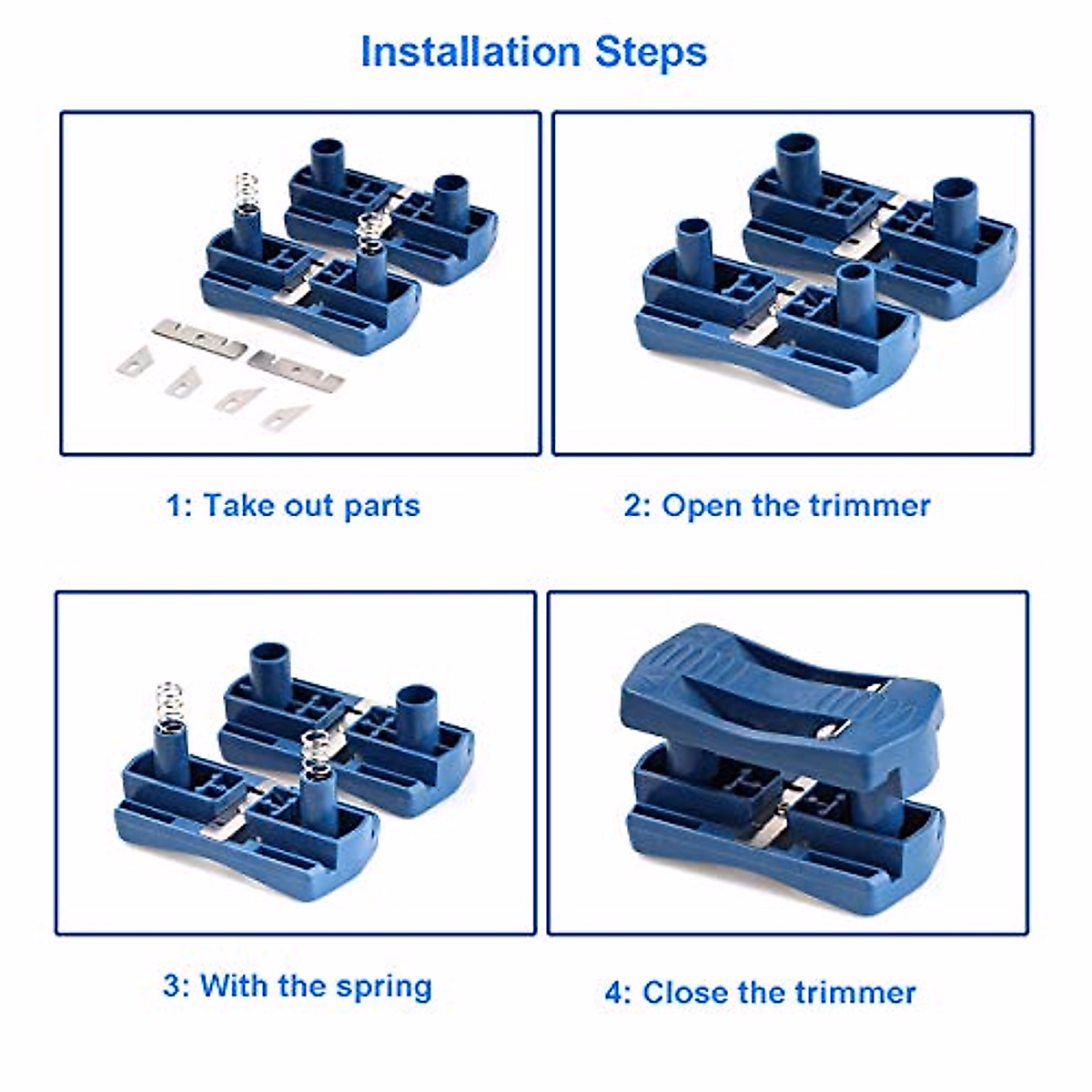 Installation Steps

1: Take out parts

2: Open the trimmer

3: With the spring

4: Close the trimmer