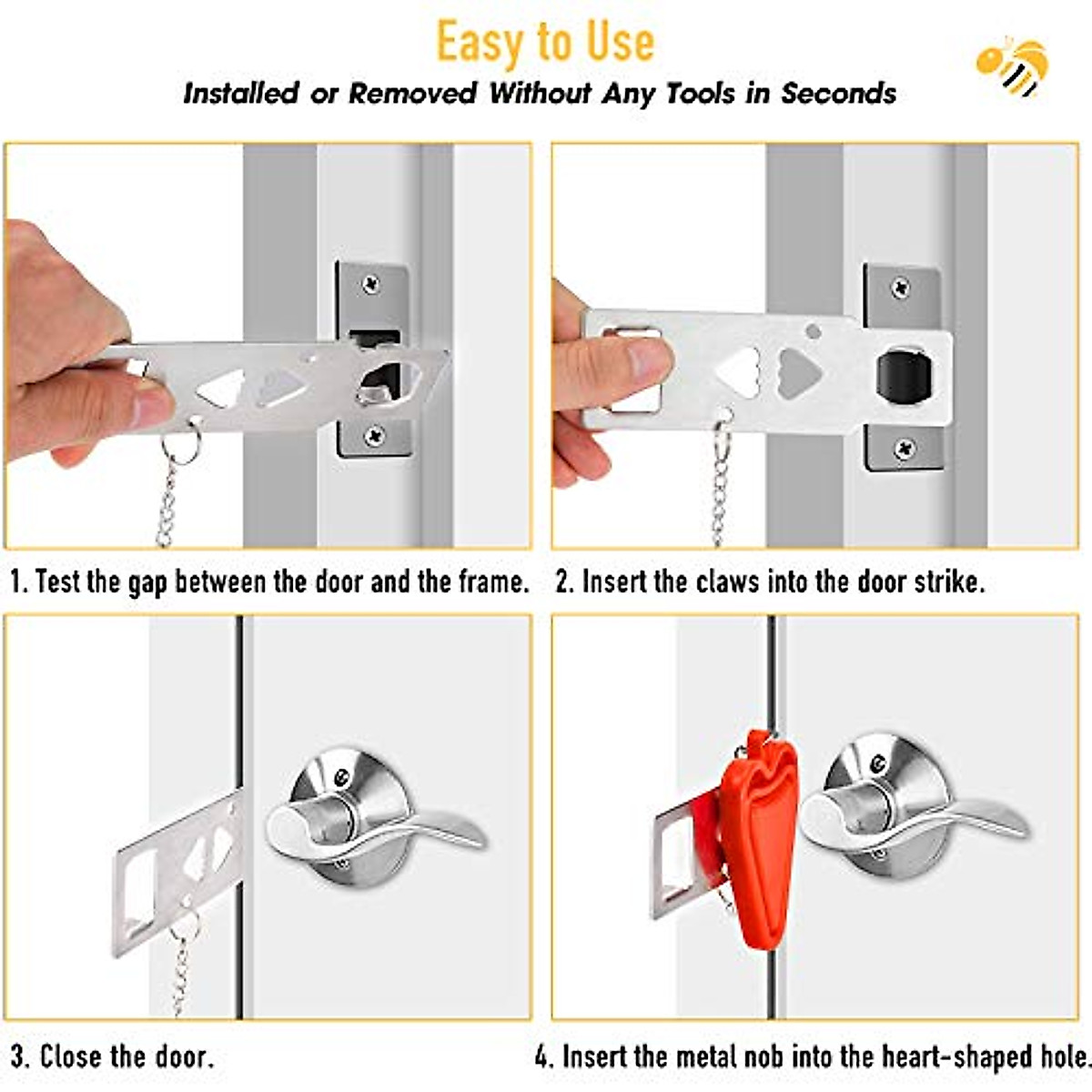 Easy to Use

Installed or Removed Without Any Tools in Seconds

1. Test the gap between the door and the frame.

2. Insert the claws into the door strike.

3. Close the door.

4. Insert the metal nob into the heart-shaped hole.