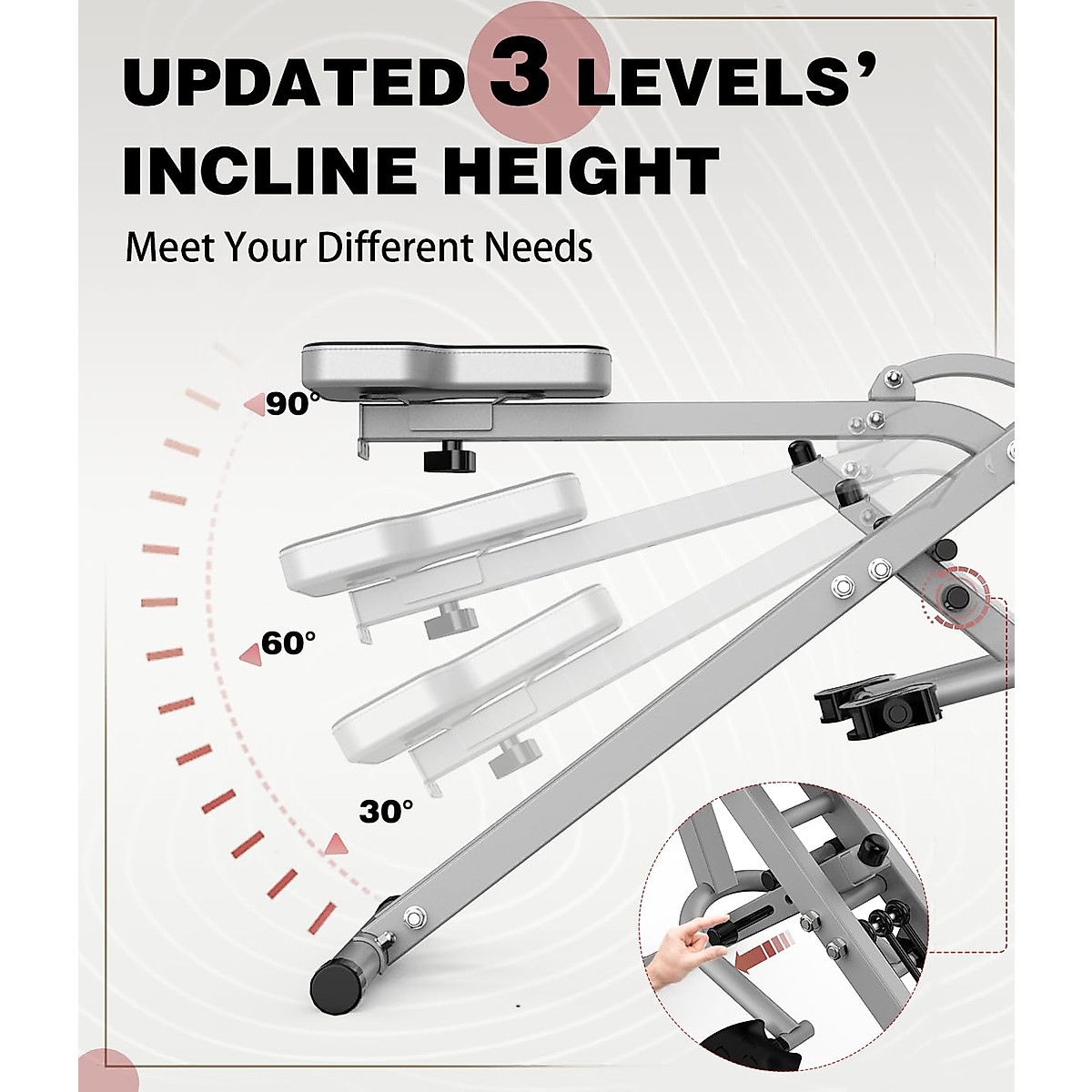 UPDATED 3 LEVELS' INCLINE HEIGHT

Meet Your Different Needs

90°

60°

30°