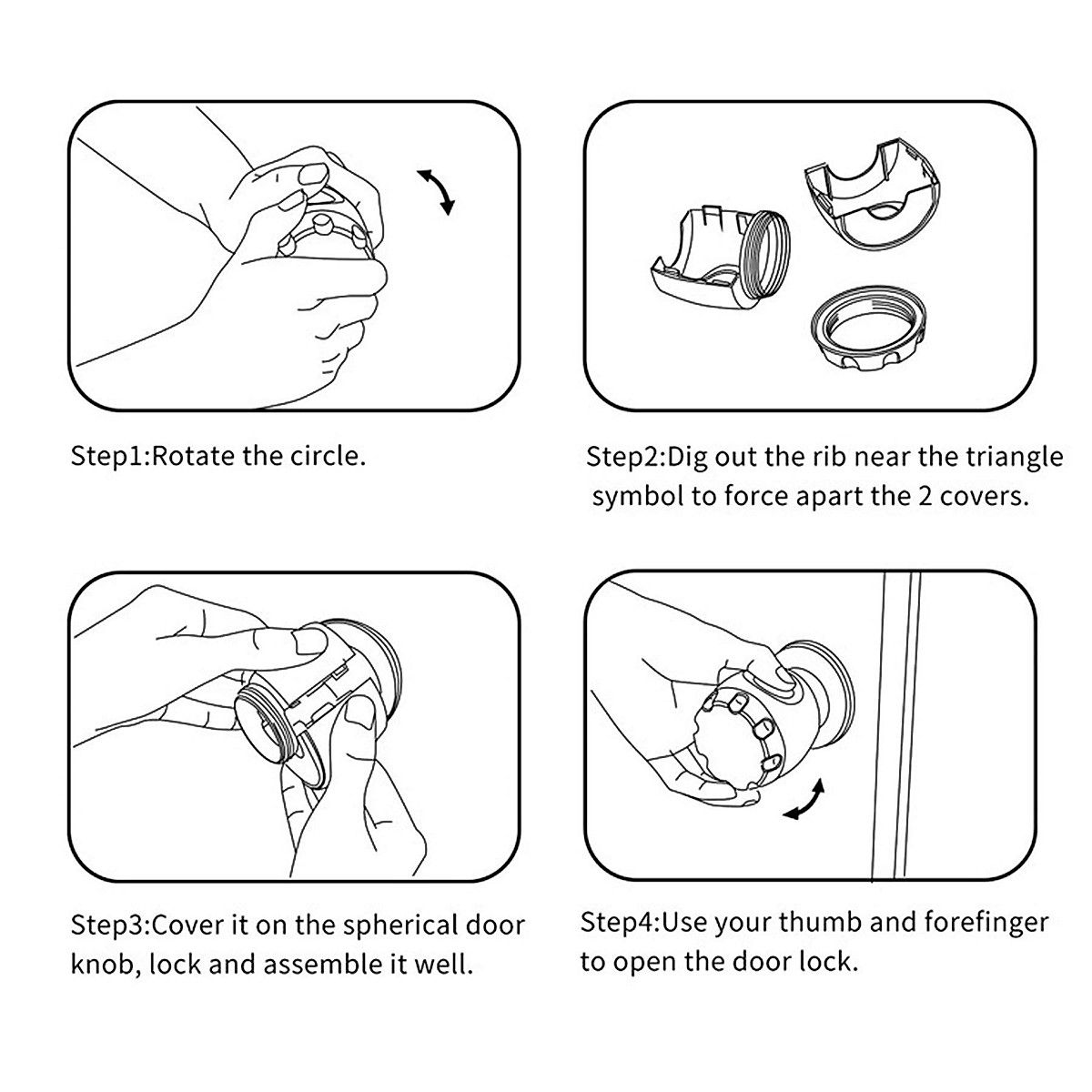 Step1:Rotate the circle.

Step2:Dig out the rib near the triangle symbol to force apart the 2 covers.

Step3:Cover it on the spherical door knob, lock and assemble it well.

Step4:Use your thumb and forefinger to open the door lock.