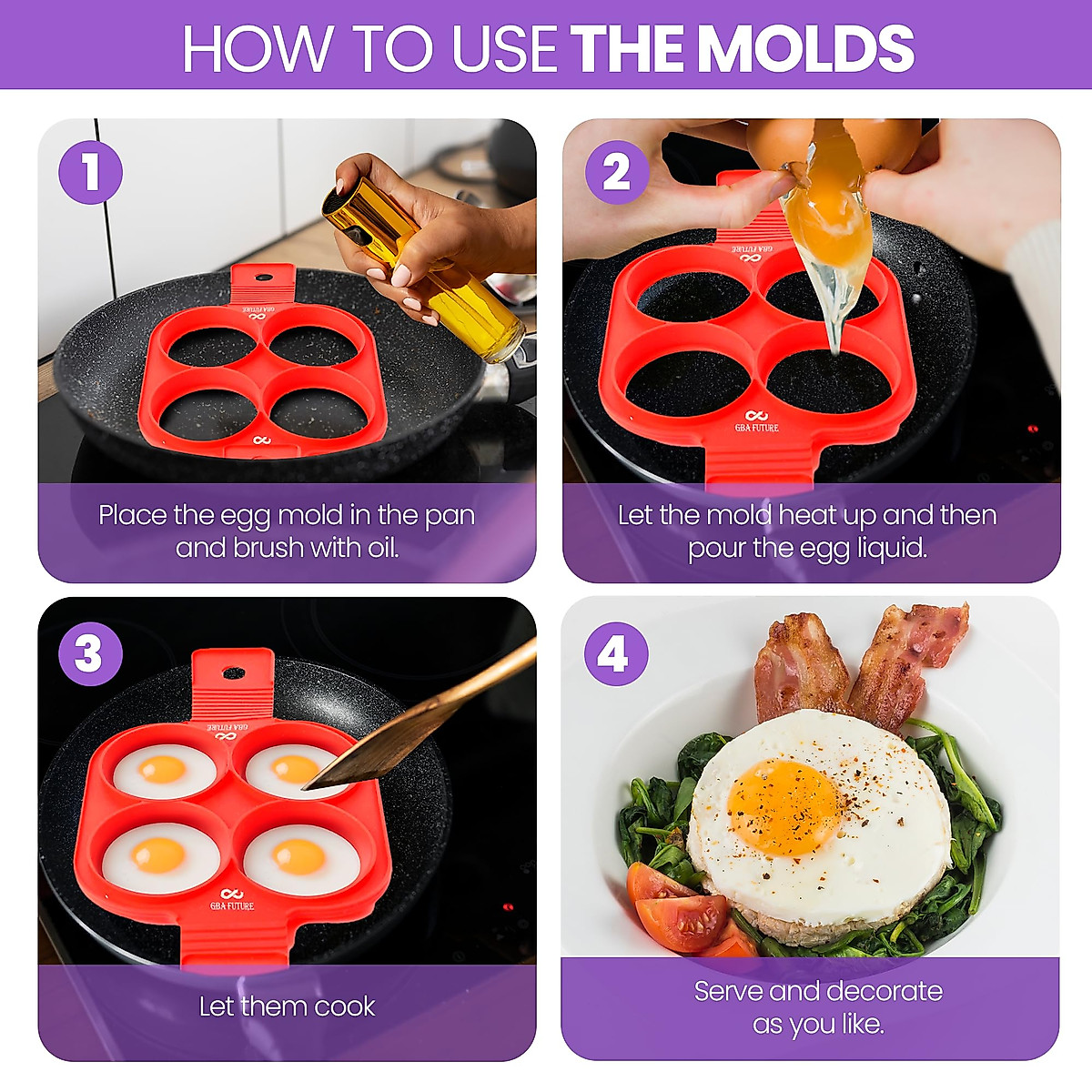 HOW TO USE THE MOLDS

1

GBA FUTURE

Place the egg mold in the pan and brush with oil.

2

GBA FUTURE

GBA FUTURE

Let the mold heat up and then pour the egg liquid.

3

GBA FUTURE

GBA FUTURE

Let them cook

4

Serve and decorate as you like.