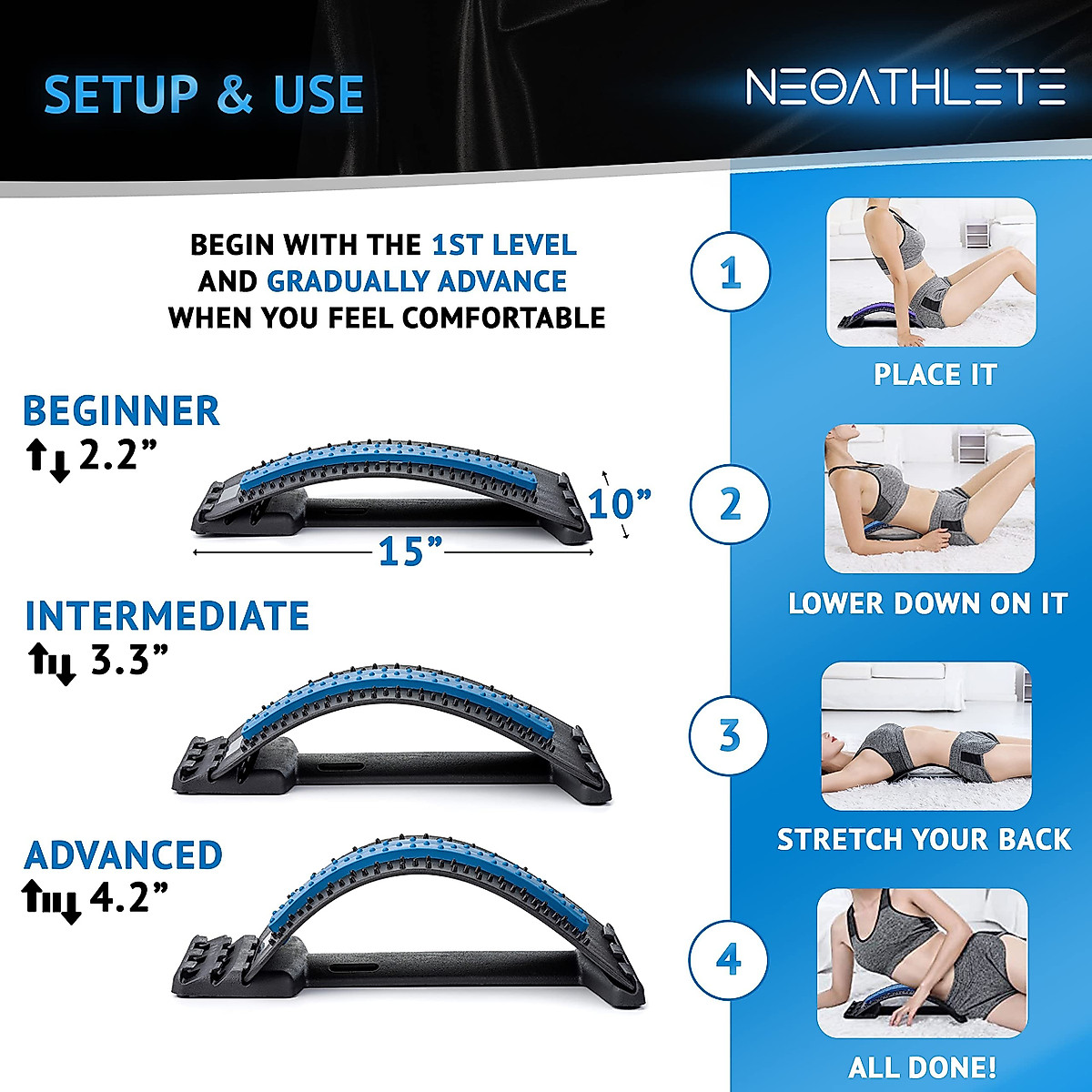 SETUP & USE

NEOATHLETE

BEGIN WITH THE 1ST LEVEL AND GRADUALLY ADVANCE WHEN YOU FEEL COMFORTABLE

BEGINNER
2.2”

10”

15”

INTERMEDIATE
3.3”

ADVANCED
4.2”

1
PLACE IT

2
LOWER DOWN ON IT

3
STRETCH YOUR BACK

4
ALL DONE!