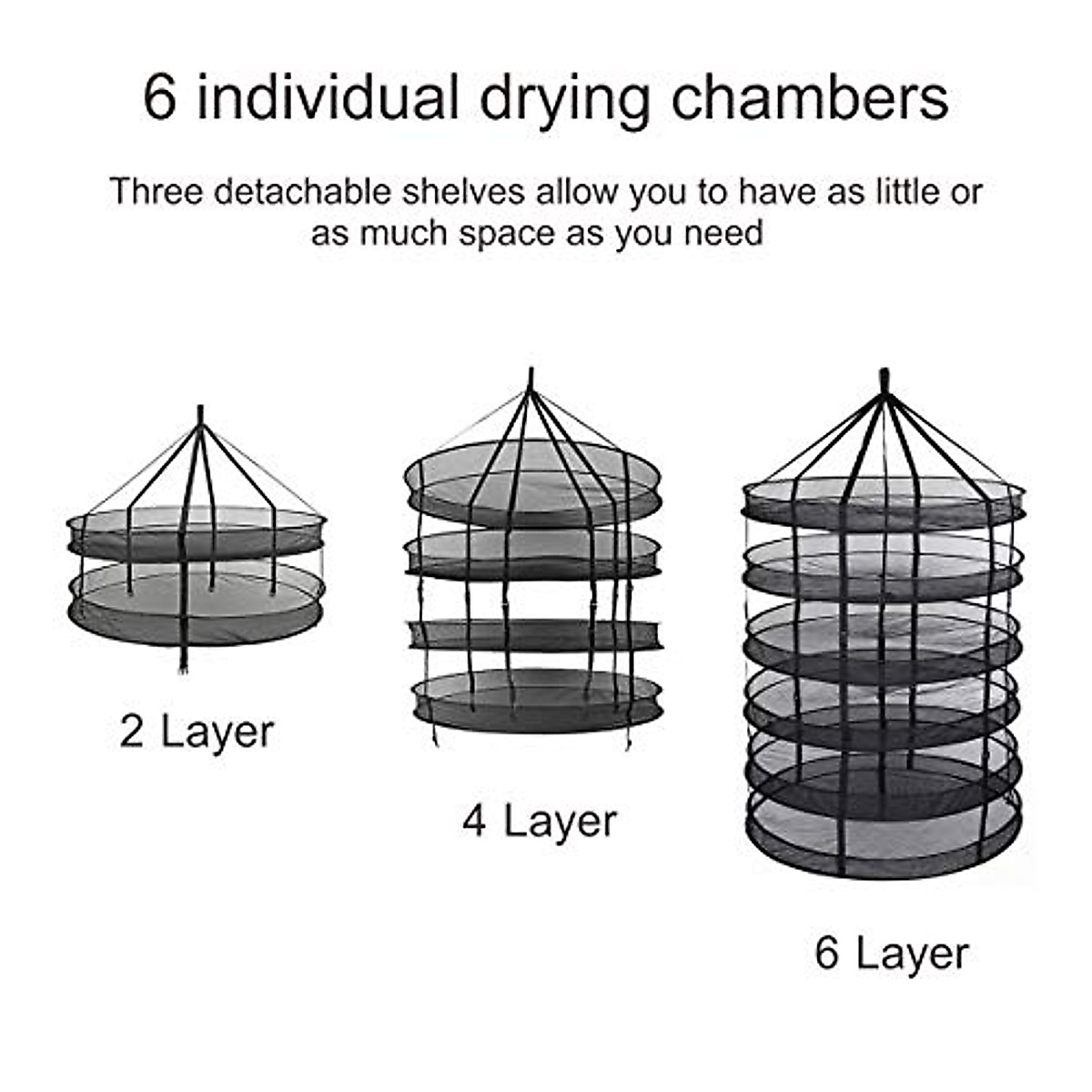 6 individual drying chambers

Three detachable shelves allow you to have as little or as much space as you need

2 Layer

4 Layer

6 Layer