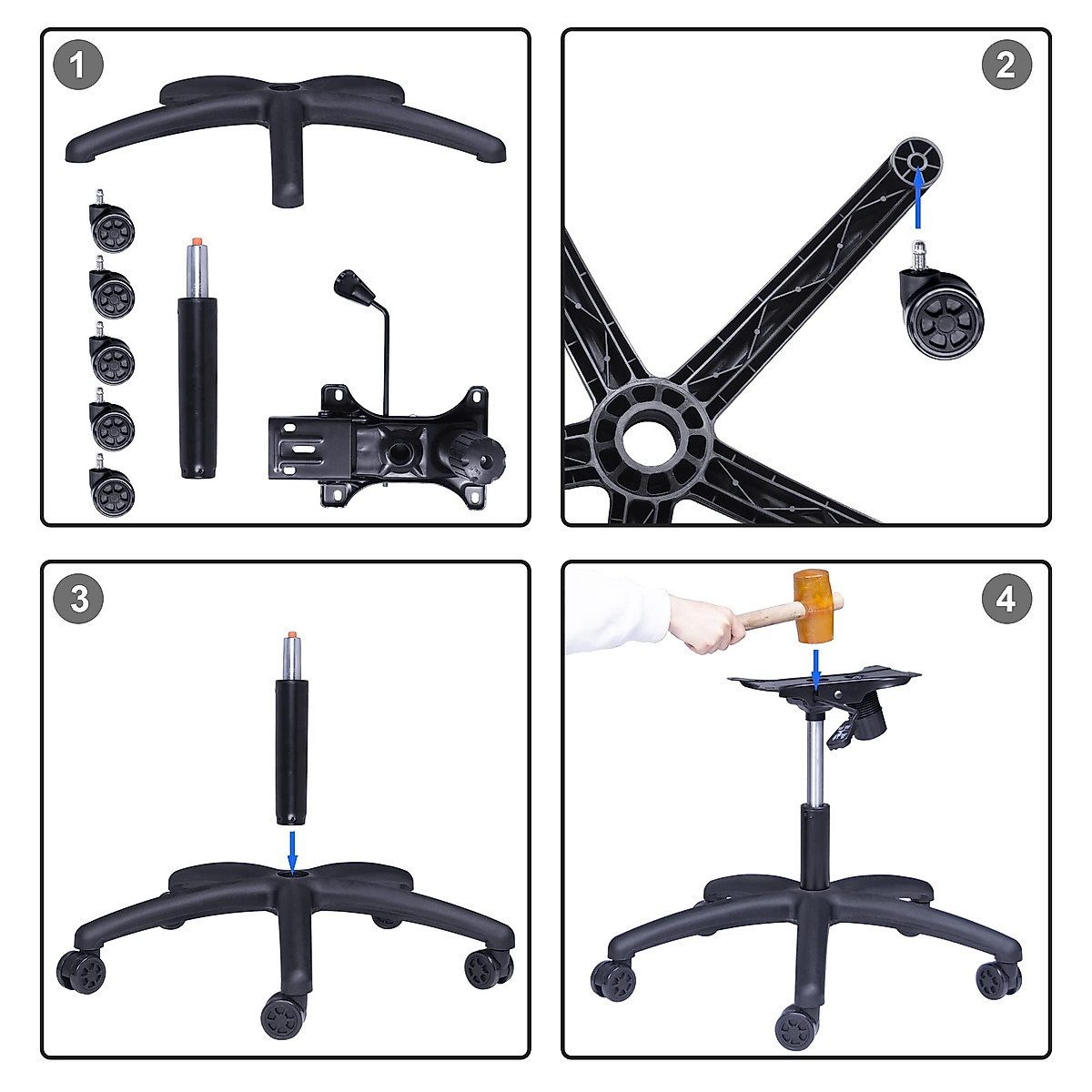 1

2

3

4