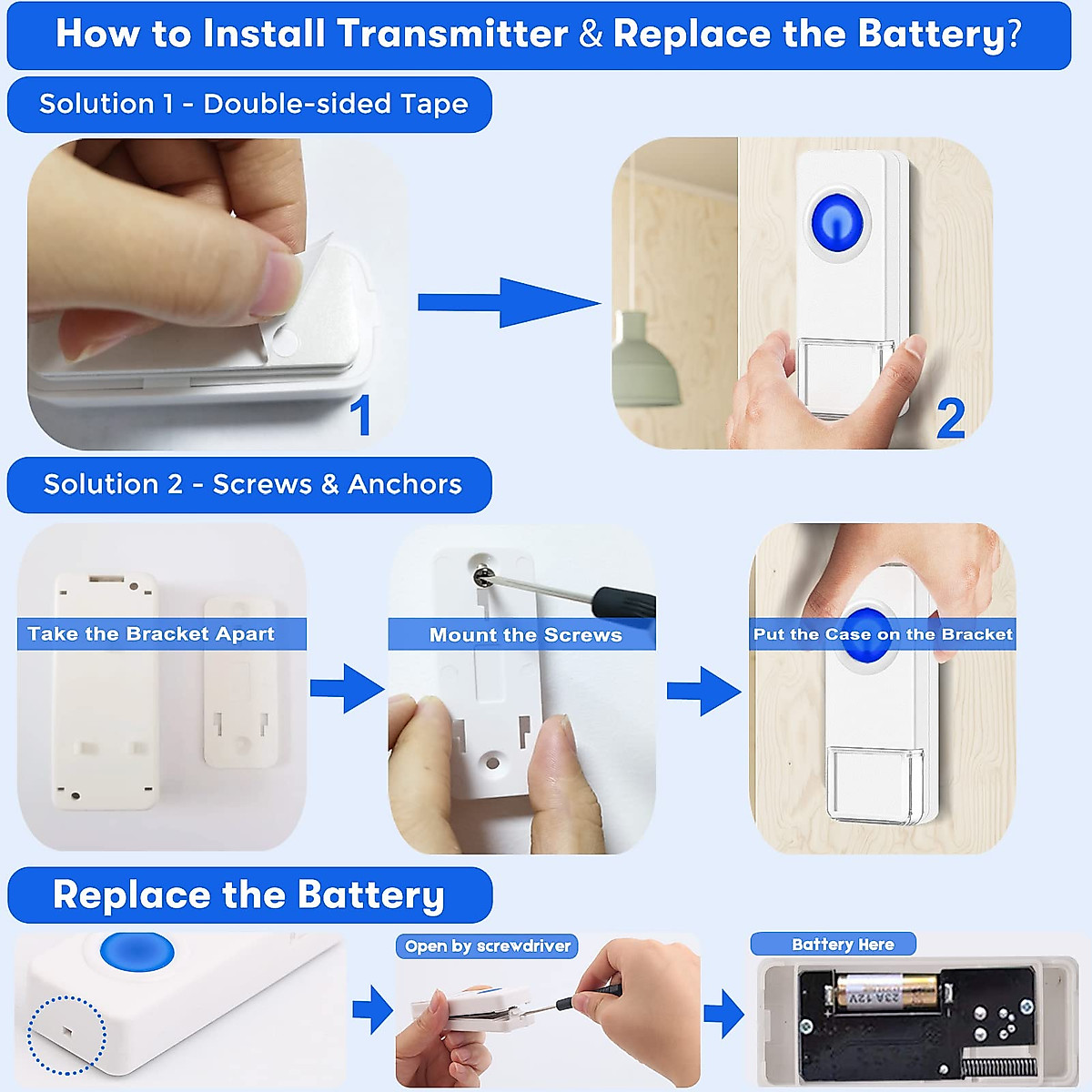 How to Install Transmitter & Replace the Battery?

Solution 1 - Double-sided Tape

1

2

Solution 2 - Screws & Anchors

Take the Bracket Apart

Mount the Screws

Put the Case on the Bracket

Replace the Battery

Open by screwdriver

Battery Here

23A 12V