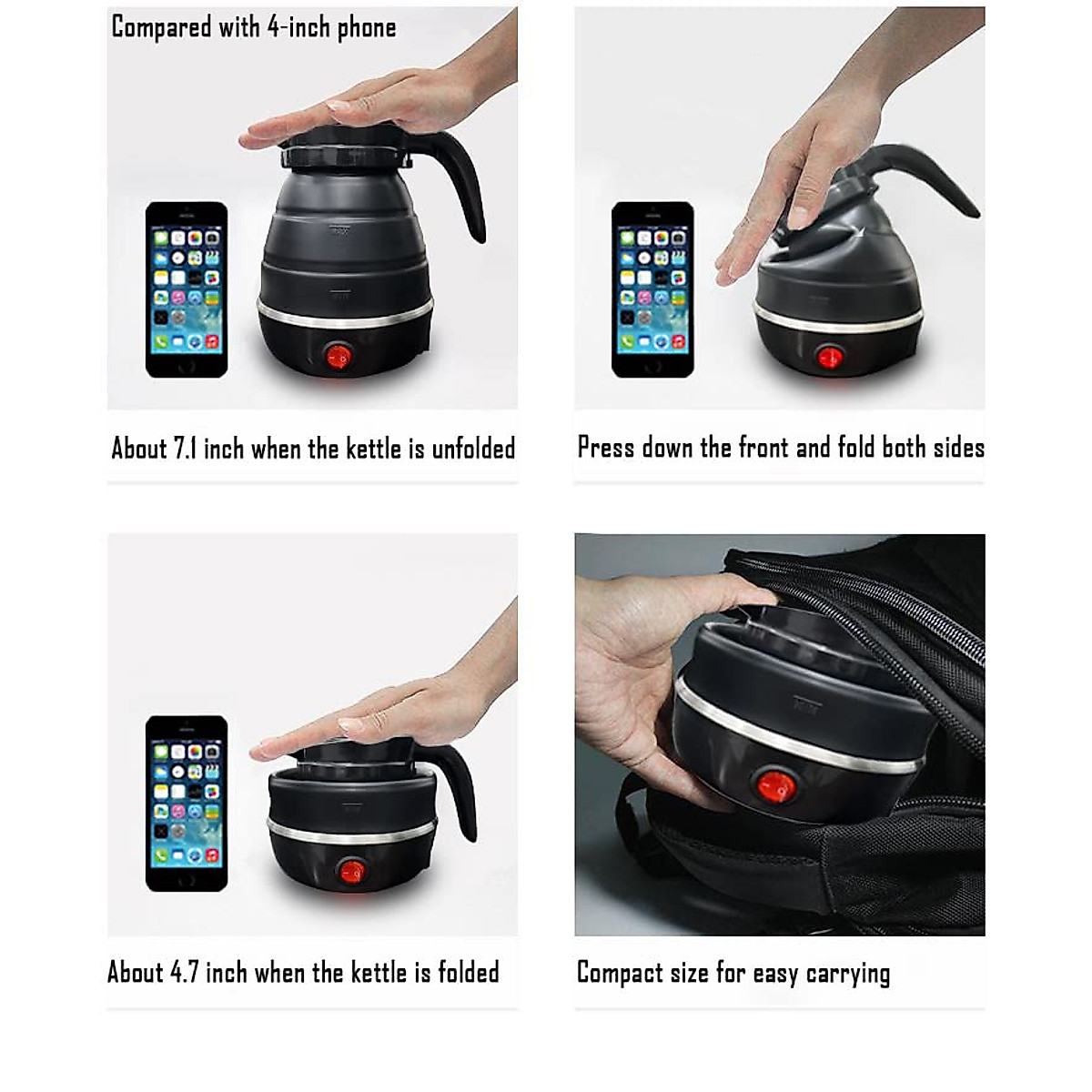 Compared with 4-inch phone

About 7.1 inch when the kettle is unfolded

Press down the front and fold both sides

About 4.7 inch when the kettle is folded

Compact size for easy carrying