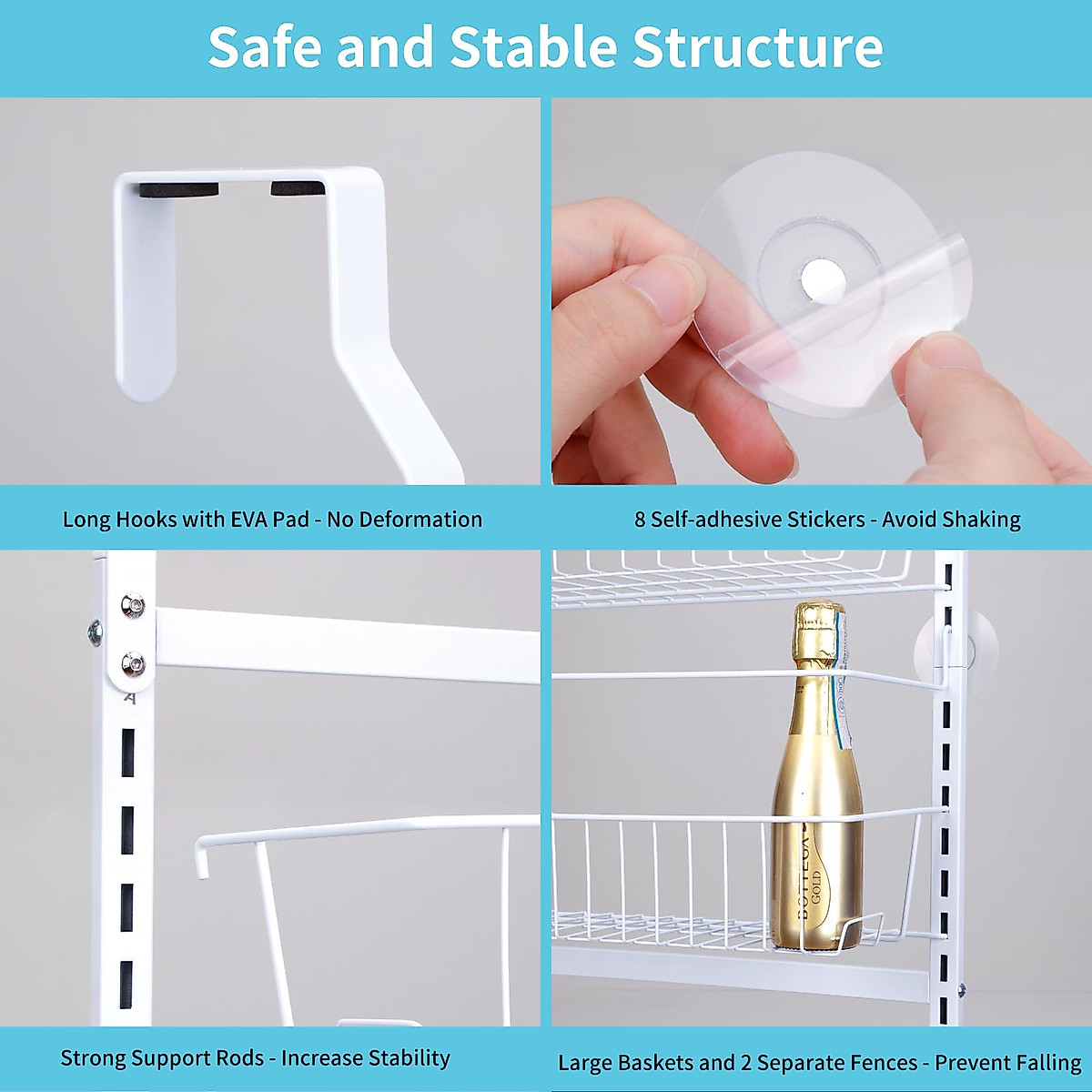 Safe and Stable Structure

Long Hooks with EVA Pad - No Deformation

8 Self-adhesive Stickers - Avoid Shaking

A

BOTTEGA GOLD

Strong Support Rods - Increase Stability

Large Baskets and 2 Separate Fences - Prevent Falling