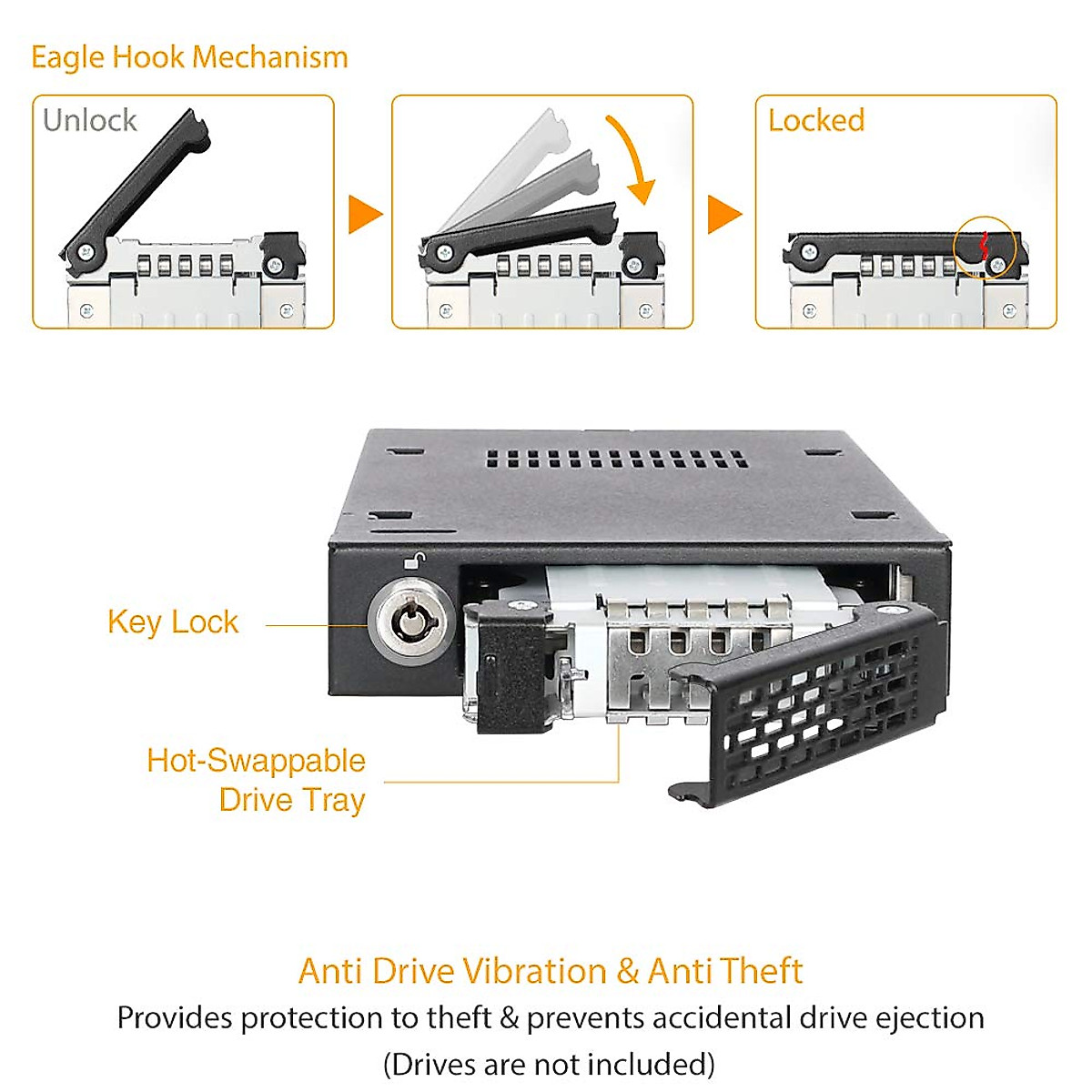 Eagle Hook Mechanism

Unlock

Locked

Key Lock

Hot-Swappable Drive Tray

Anti Drive Vibration & Anti Theft

Provides protection to theft & prevents accidental drive ejection

(Drives are not included)