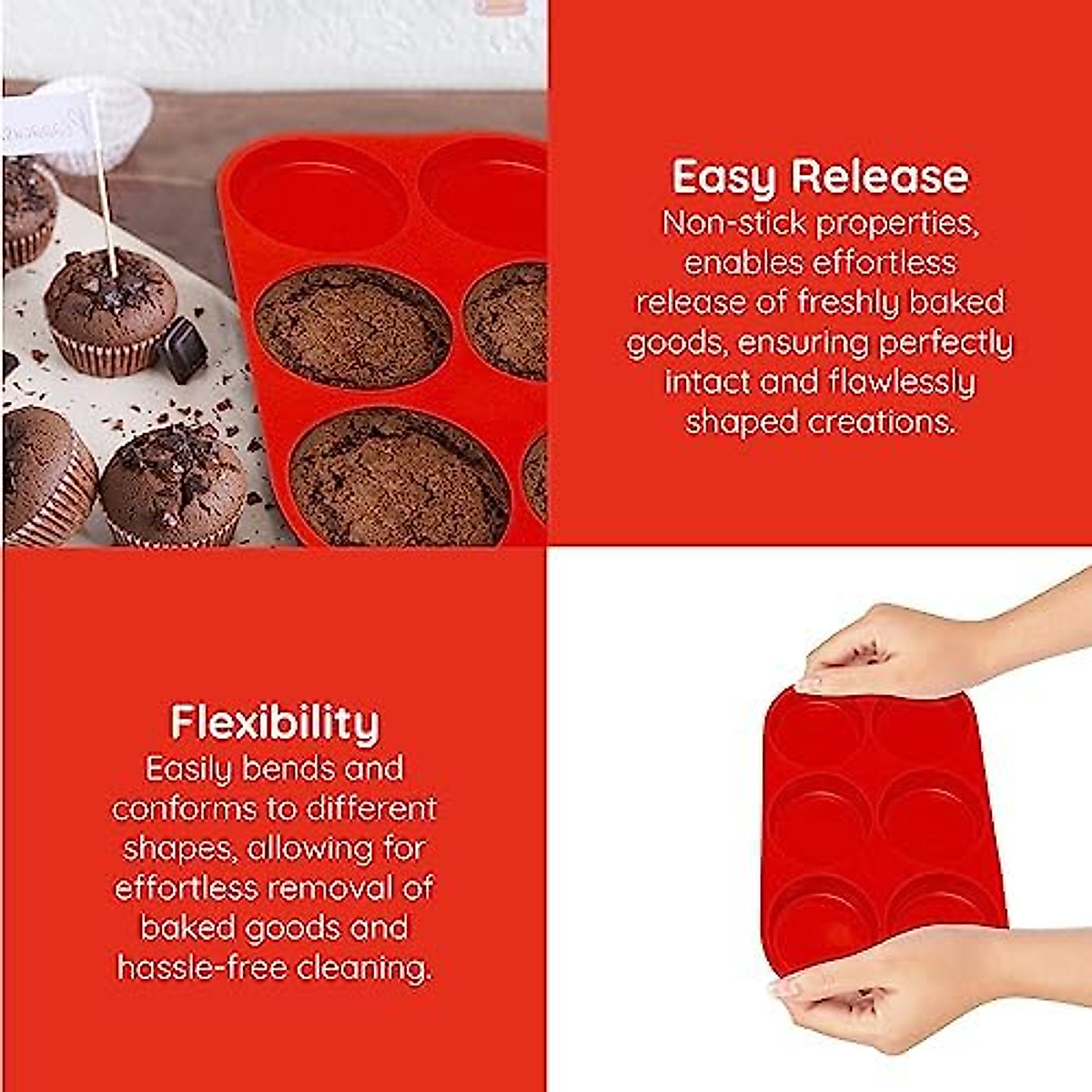 Easy Release
Non-stick properties, enables effortless release of freshly baked goods, ensuring perfectly intact and flawlessly shaped creations.

Flexibility
Easily bends and conforms to different shapes, allowing for effortless removal of baked goods and hassle-free cleaning.