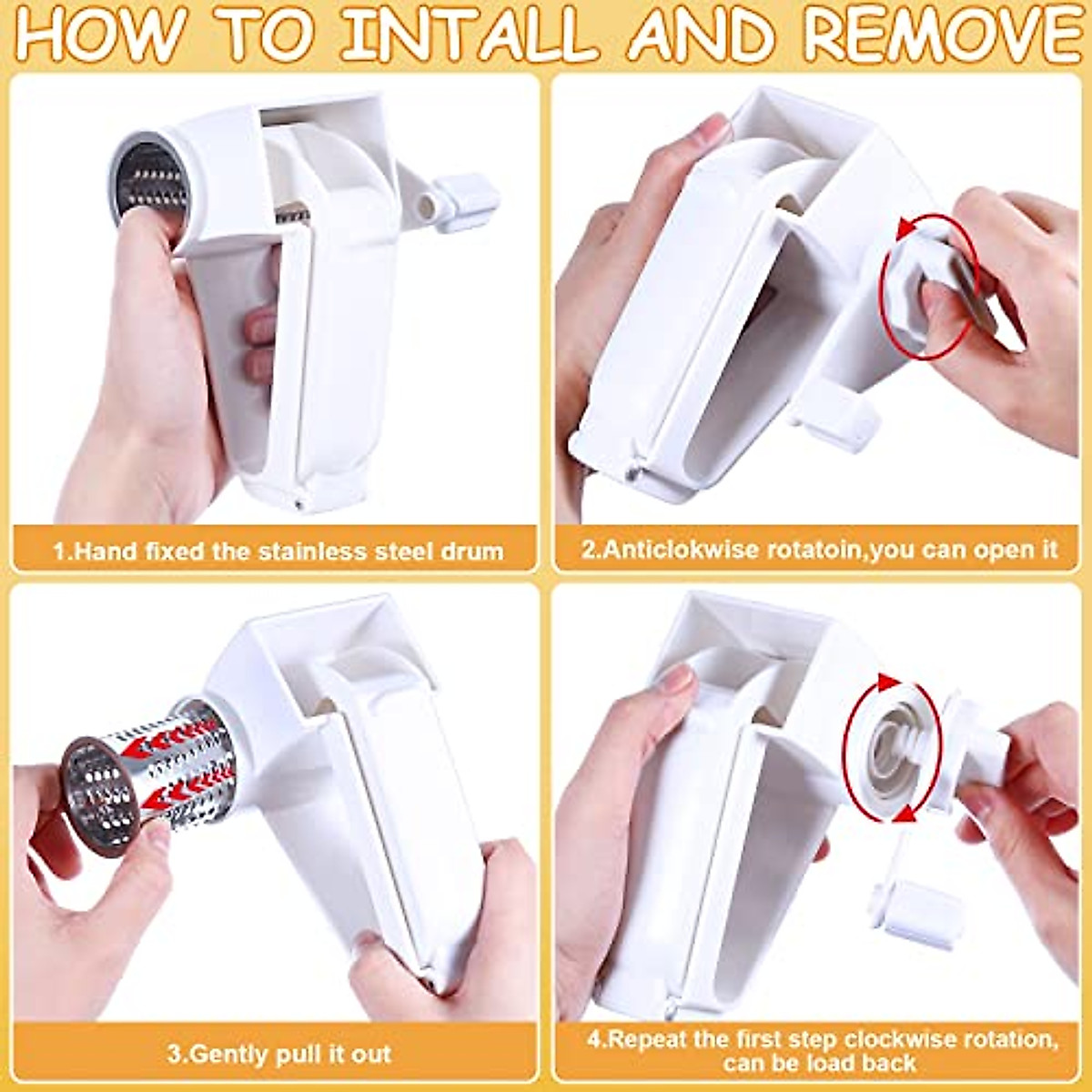 HOW TO INTALL AND REMOVE

1.Hand fixed the stainless steel drum

2.Anticlokwise rotatoin,you can open it

3.Gently pull it out

4.Repeat the first step clockwise rotation, can be load back