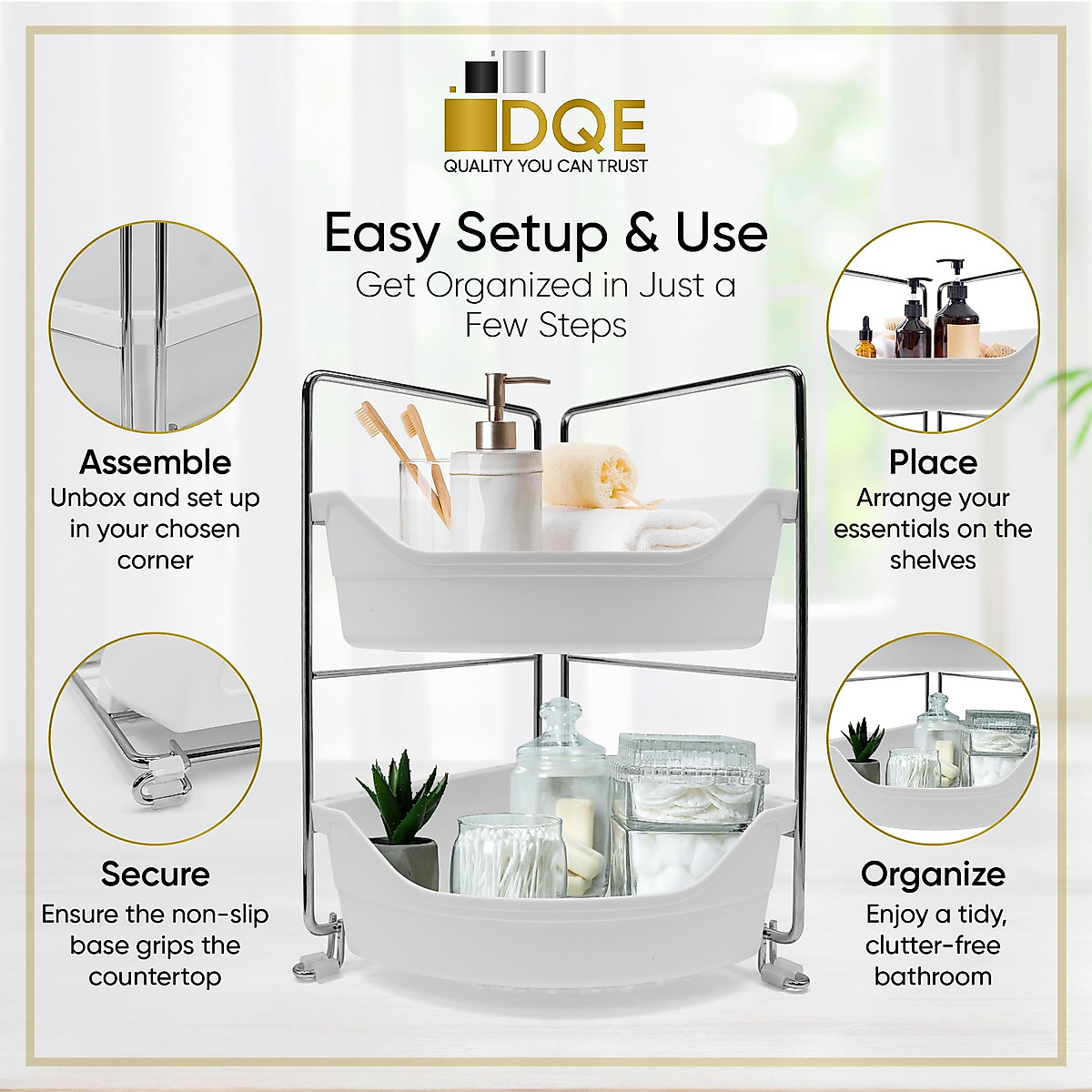 DQE
QUALITY YOU CAN TRUST

Easy Setup & Use
Get Organized in Just a Few Steps

Assemble
Unbox and set up in your chosen corner

Secure
Ensure the non-slip base grips the countertop

Place
Arrange your essentials on the shelves

Organize
Enjoy a tidy, clutter-free bathroom