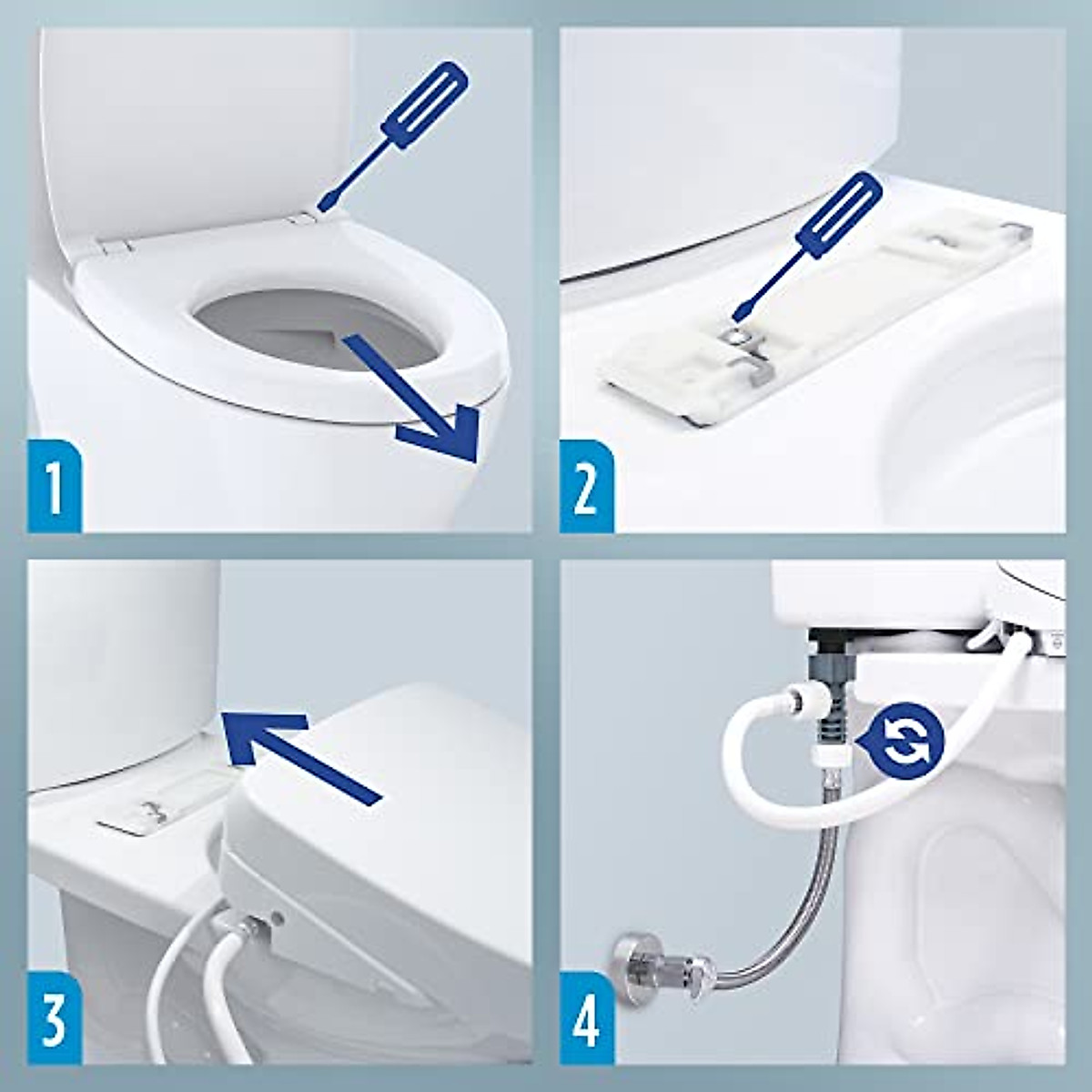 1

2

3

4