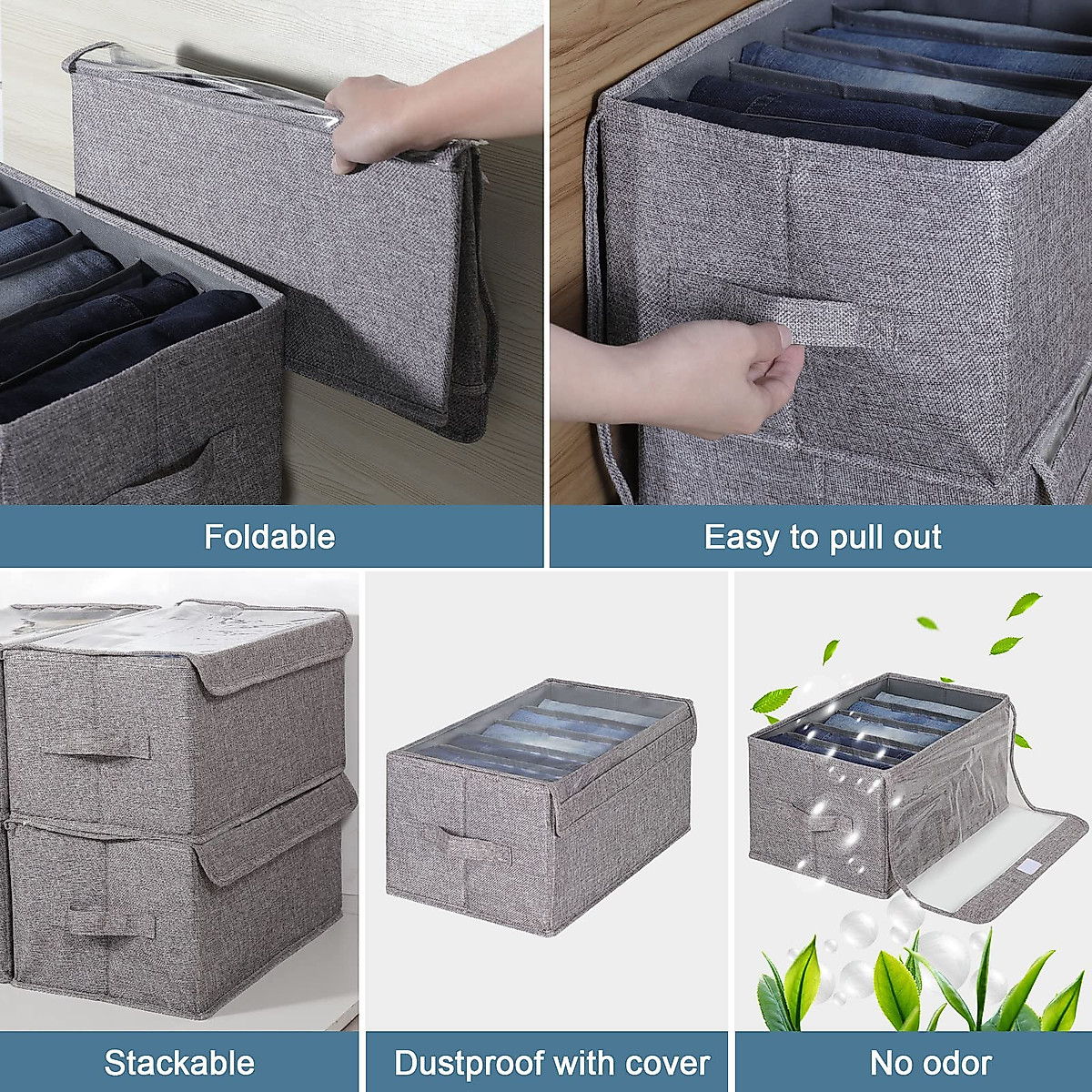 Foldable

Easy to pull out

Stackable

Dustproof with cover

No odor