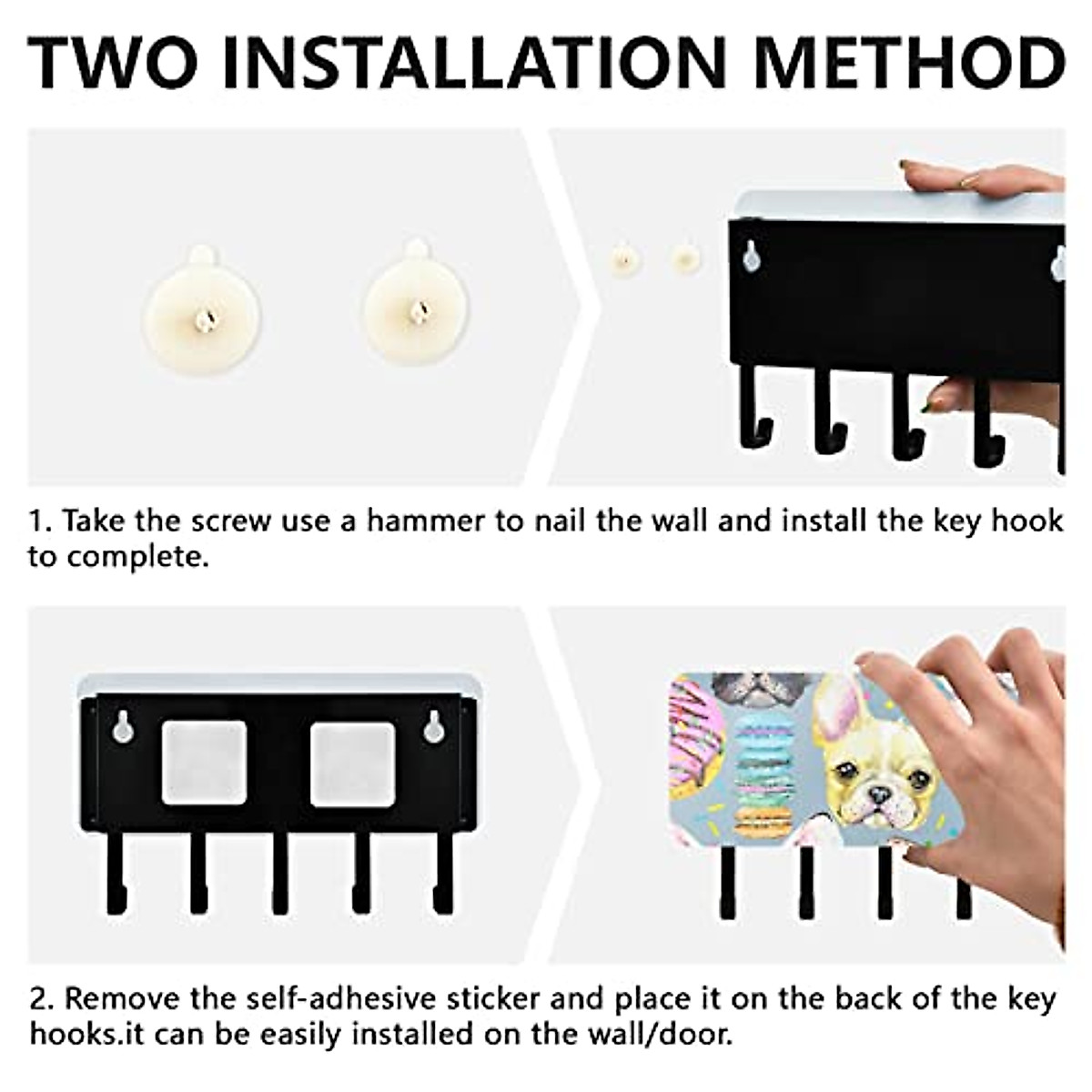 TWO INSTALLATION METHOD

1. Take the screw use a hammer to nail the wall and install the key hook to complete.

2. Remove the self-adhesive sticker and place it on the back of the key hooks.it can be easily installed on the wall/door.