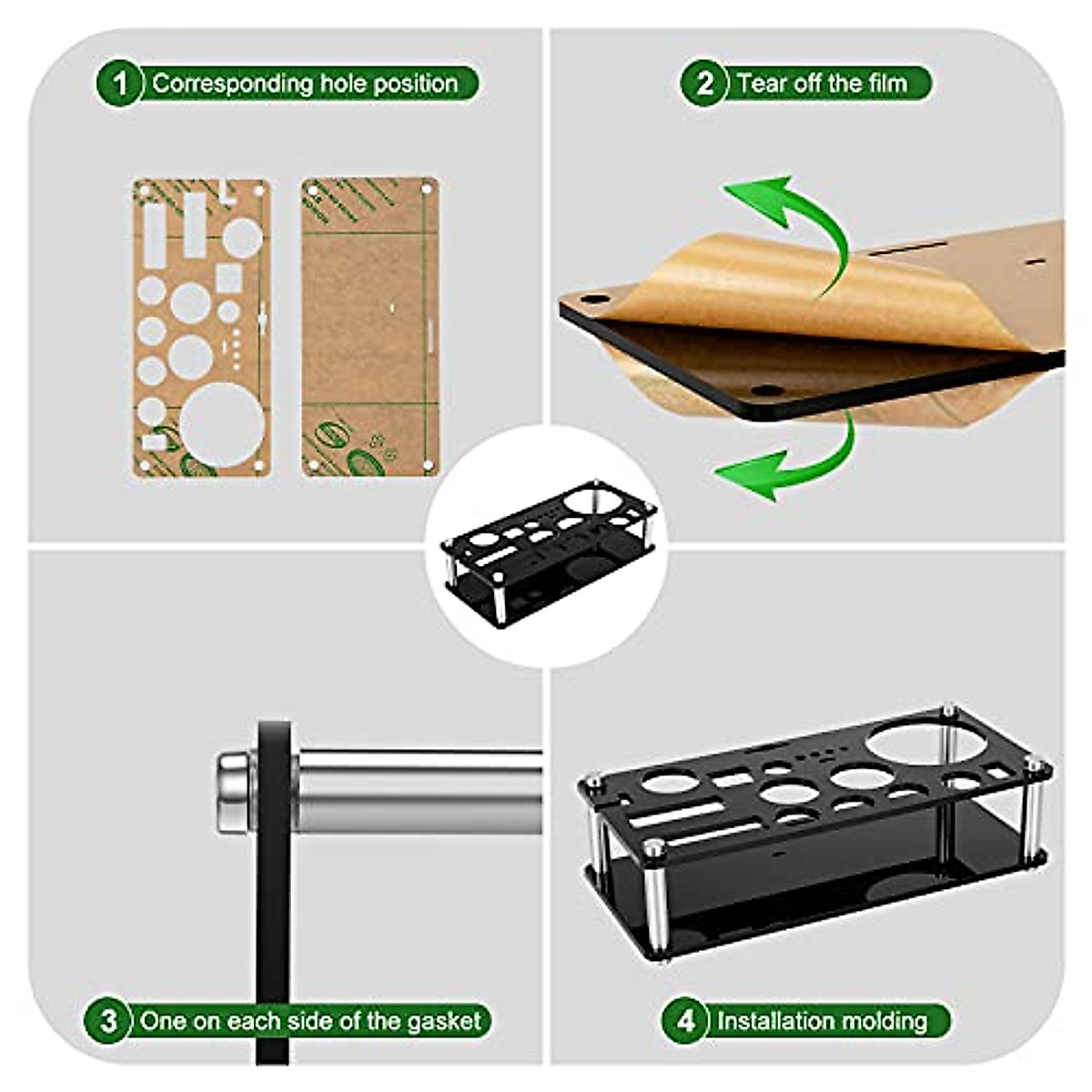 1 Corresponding hole position

2 Tear off the film

3 One on each side of the gasket

4 Installation molding