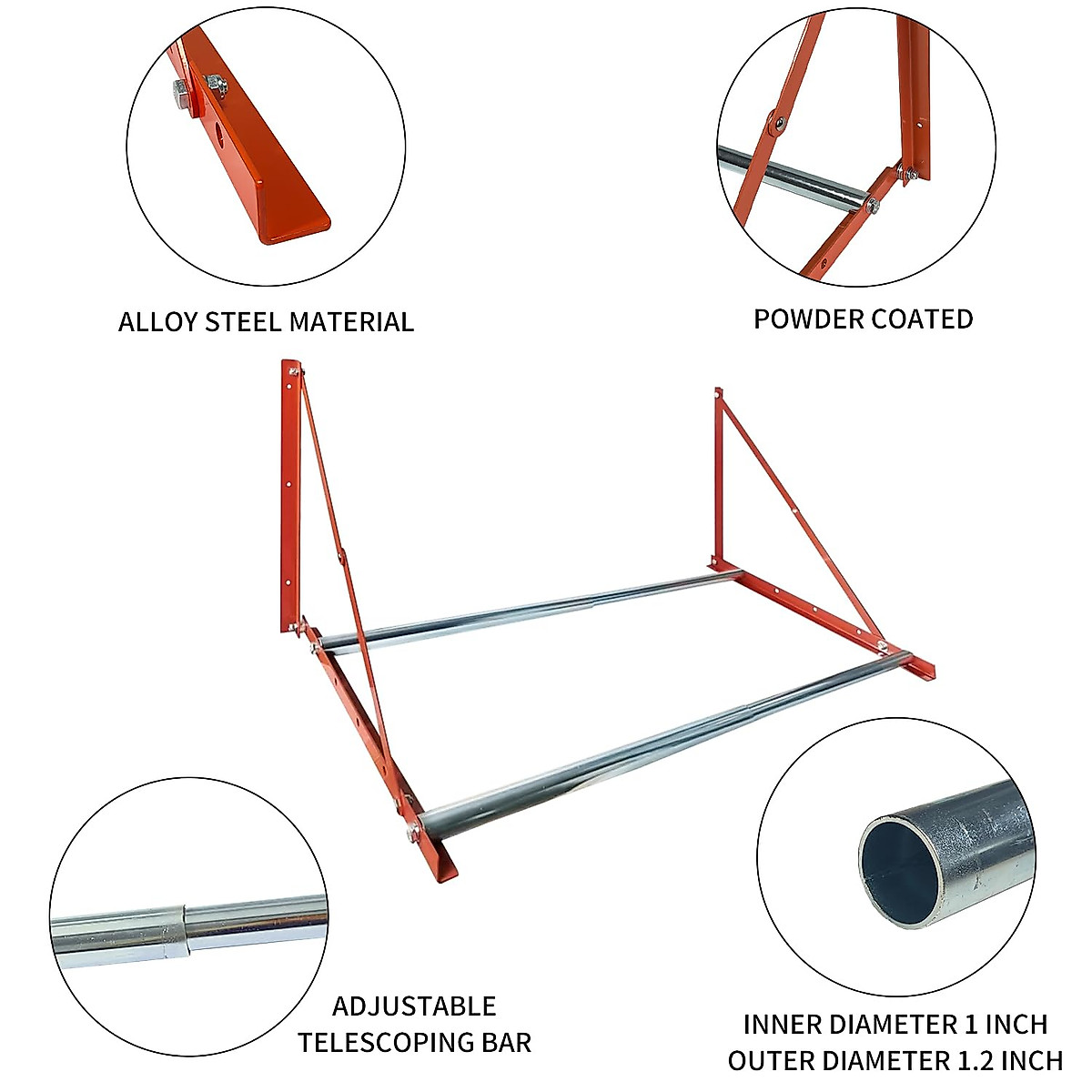 ALLOY STEEL MATERIAL

POWDER COATED

ADJUSTABLE
TELESCOPING BAR

INNER DIAMETER 1 INCH
OUTER DIAMETER 1.2 INCH