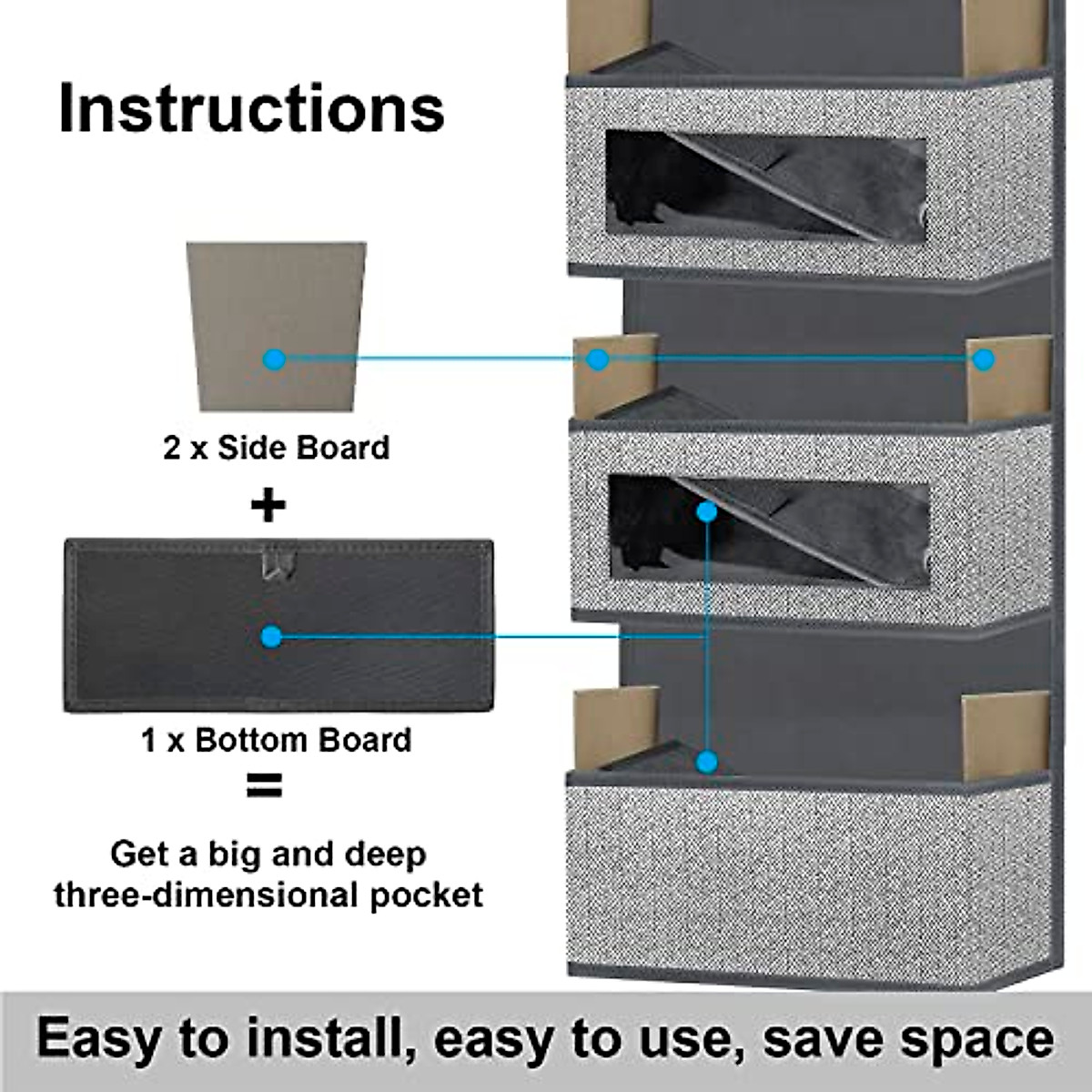 Instructions

2 x Side Board

+

1 x Bottom Board

=

Get a big and deep three-dimensional pocket

Easy to install, easy to use, save space