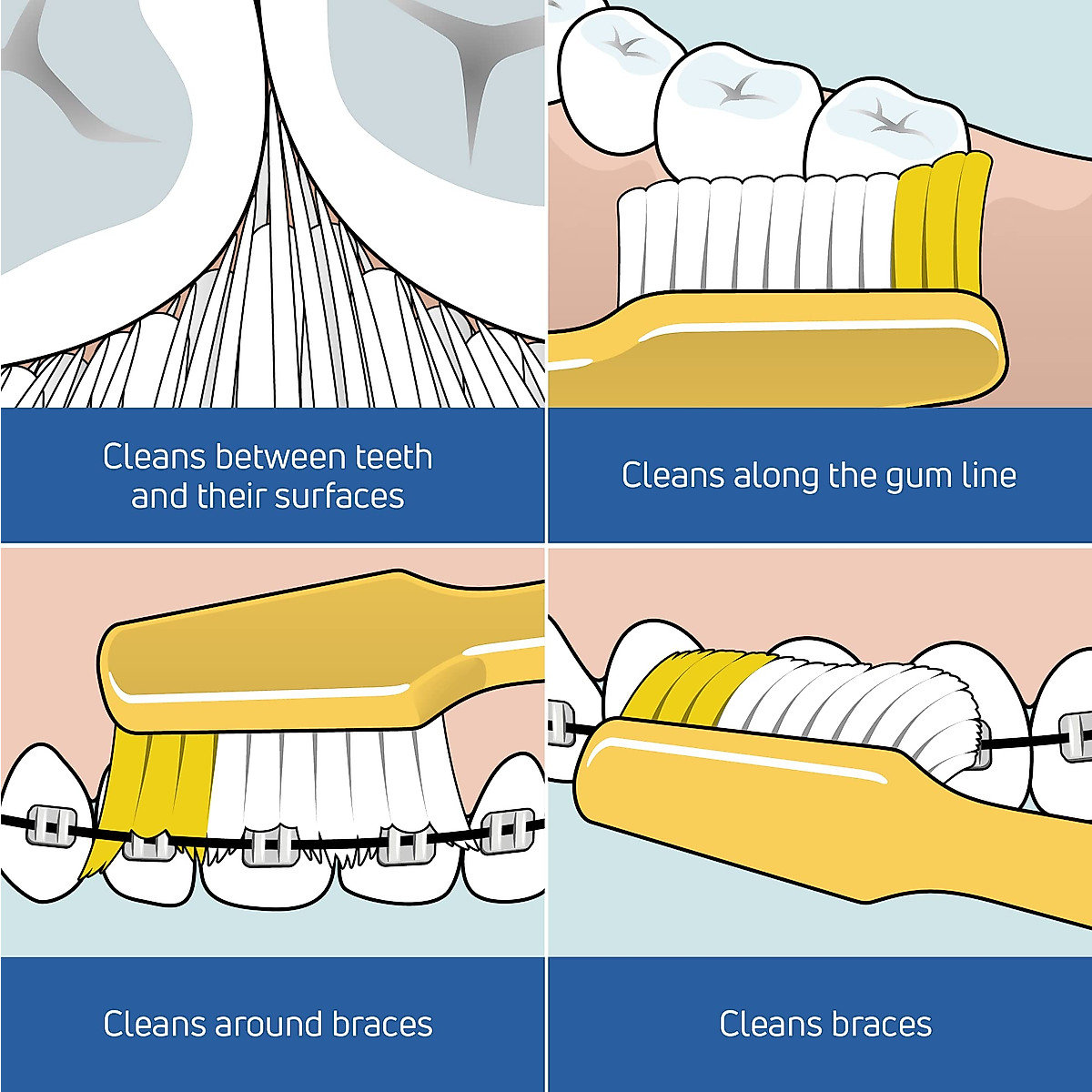 Cleans between teeth and their surfaces

Cleans along the gum line

Cleans around braces

Cleans braces