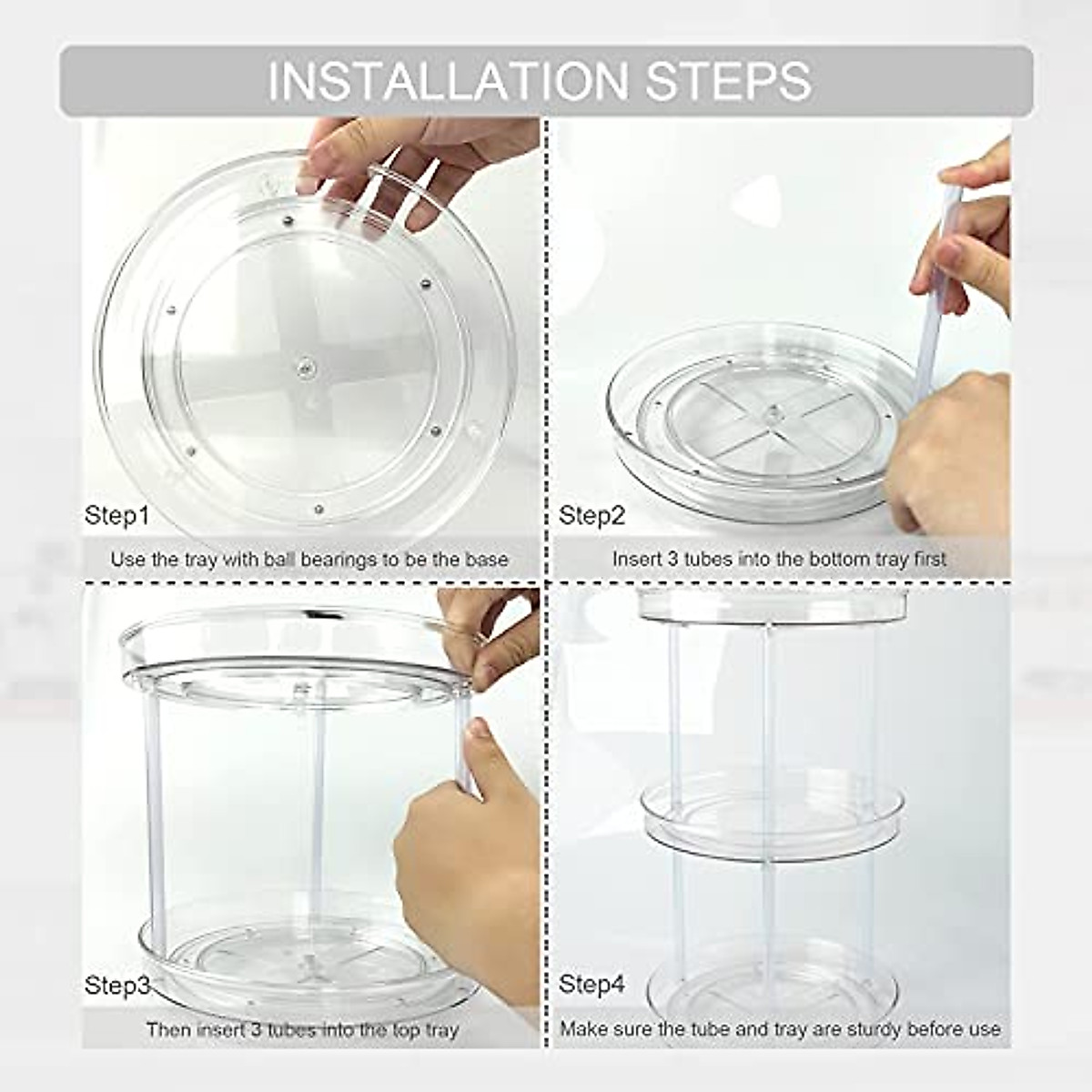 INSTALLATION STEPS

Step1

Use the tray with ball bearings to be the base

Step2

Insert 3 tubes into the bottom tray first

Step3

Then insert 3 tubes into the top tray

Step4

Make sure the tube and tray are sturdy before use