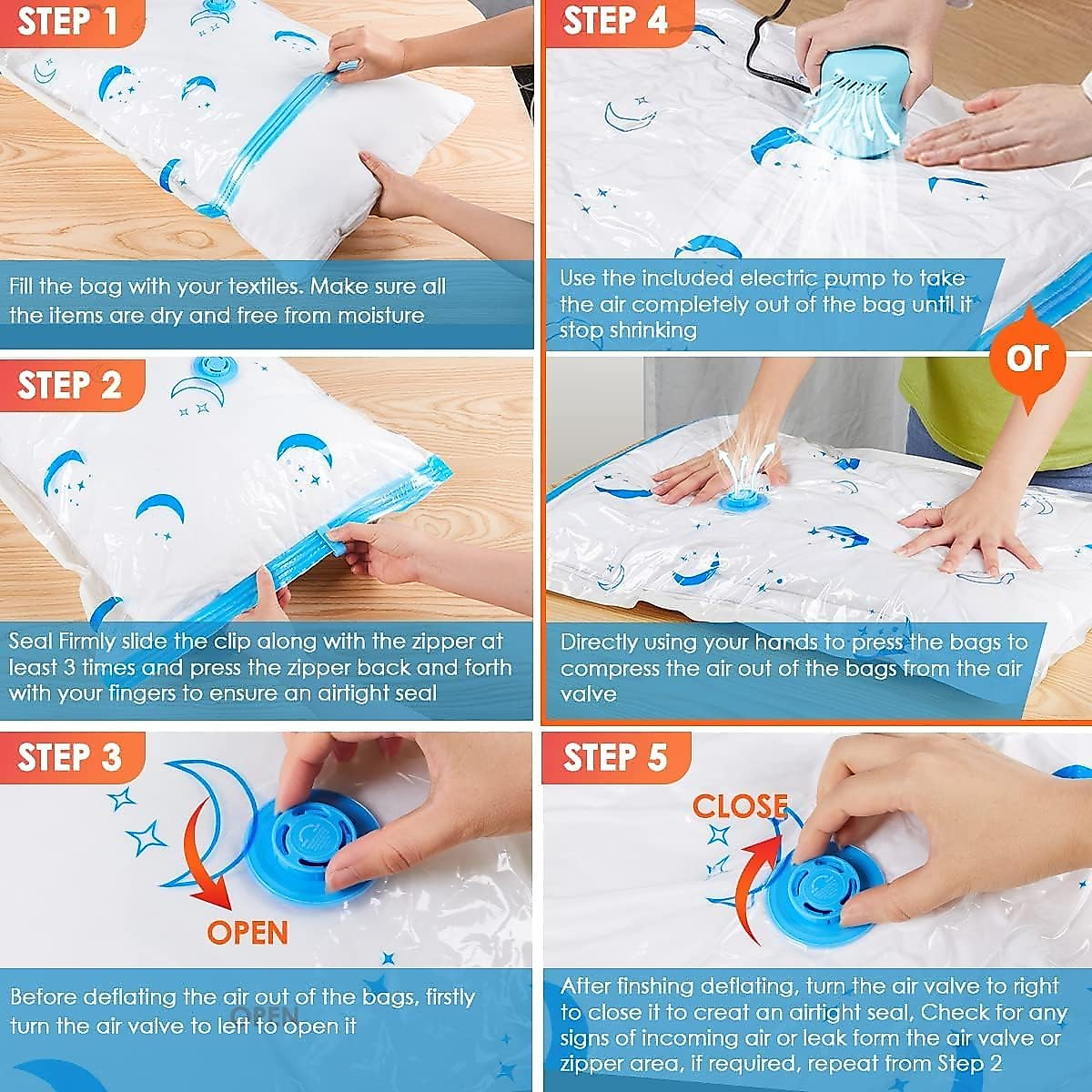 STEP 1

Fill the bag with your textiles. Make sure all the items are dry and free from moisture

STEP 2

Seal Firmly slide the clip along with the zipper at least 3 times and press the zipper back and forth with your fingers to ensure an airtight seal

STEP 3

OPEN

Before deflating the air out of the bags, firstly turn the air valve to left to open it

OPEN

STEP 4

Use the included electric pump to take the air completely out of the bag until it stop shrinking

or

Directly using your hands to press the bags to compress the air out of the bags from the air valve

STEP 5

CLOSE

After finshing deflating, turn the air valve to right to close it to creat an airtight seal, Check for any signs of incoming air or leak form the air valve or zipper area, if required, repeat from Step 2