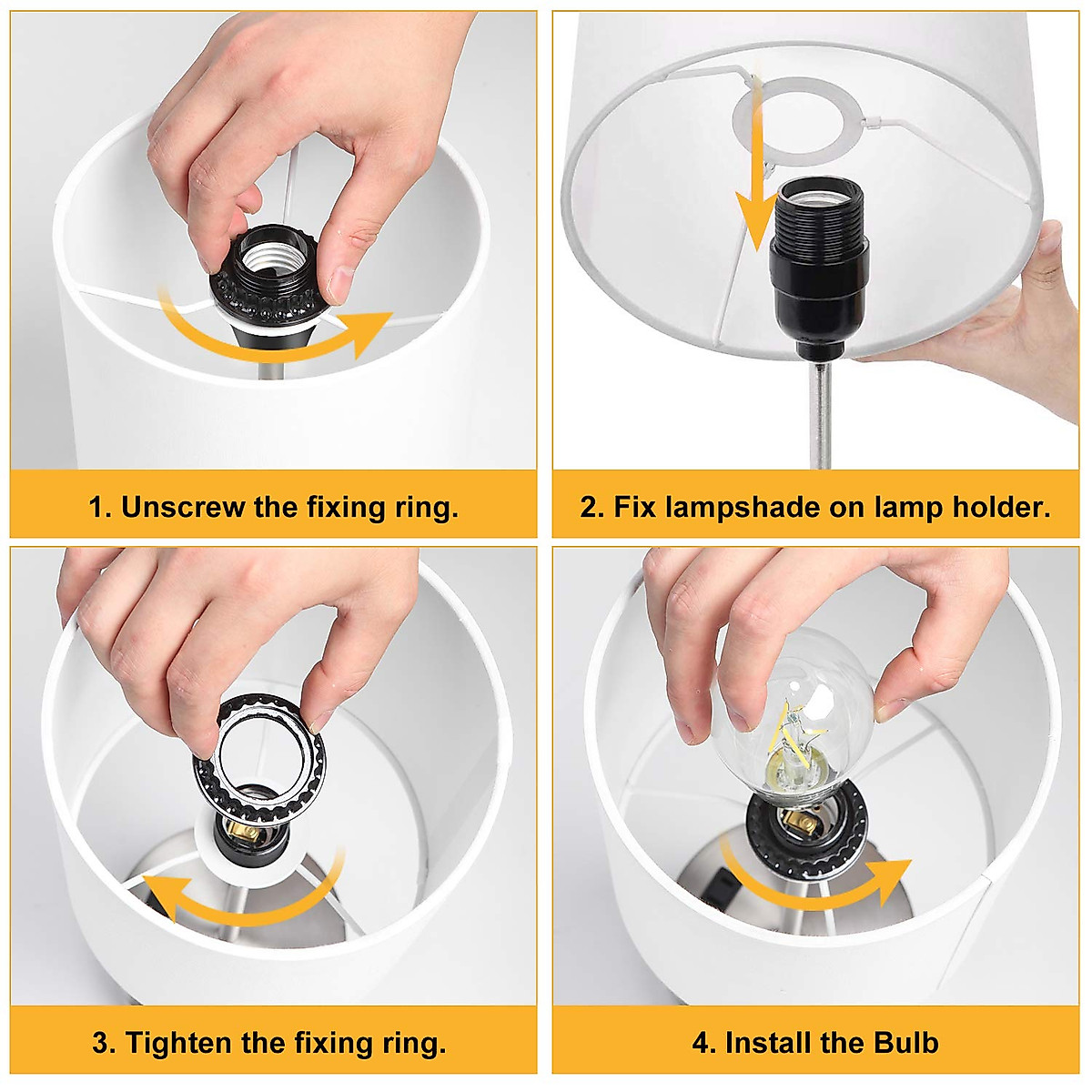 1. Unscrew the fixing ring.

2. Fix lampshade on lamp holder.

3. Tighten the fixing ring.

4. Install the Bulb