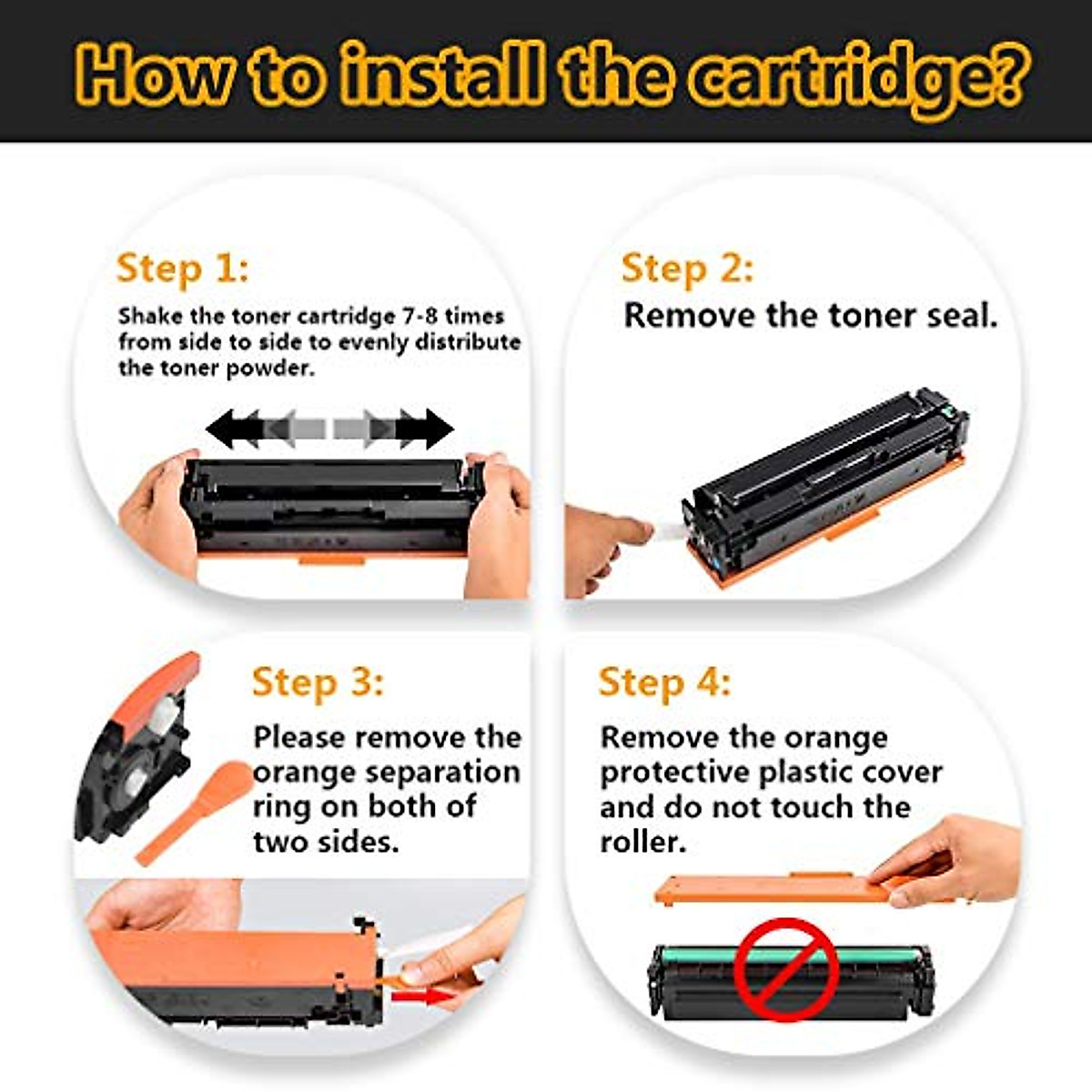 How to install the cartridge?

Step 1:
Shake the toner cartridge 7-8 times from side to side to evenly distribute the toner powder.

Step 2:
Remove the toner seal.

Step 3:
Please remove the orange separation ring on both of two sides.

Step 4:
Remove the orange protective plastic cover and do not touch the roller.