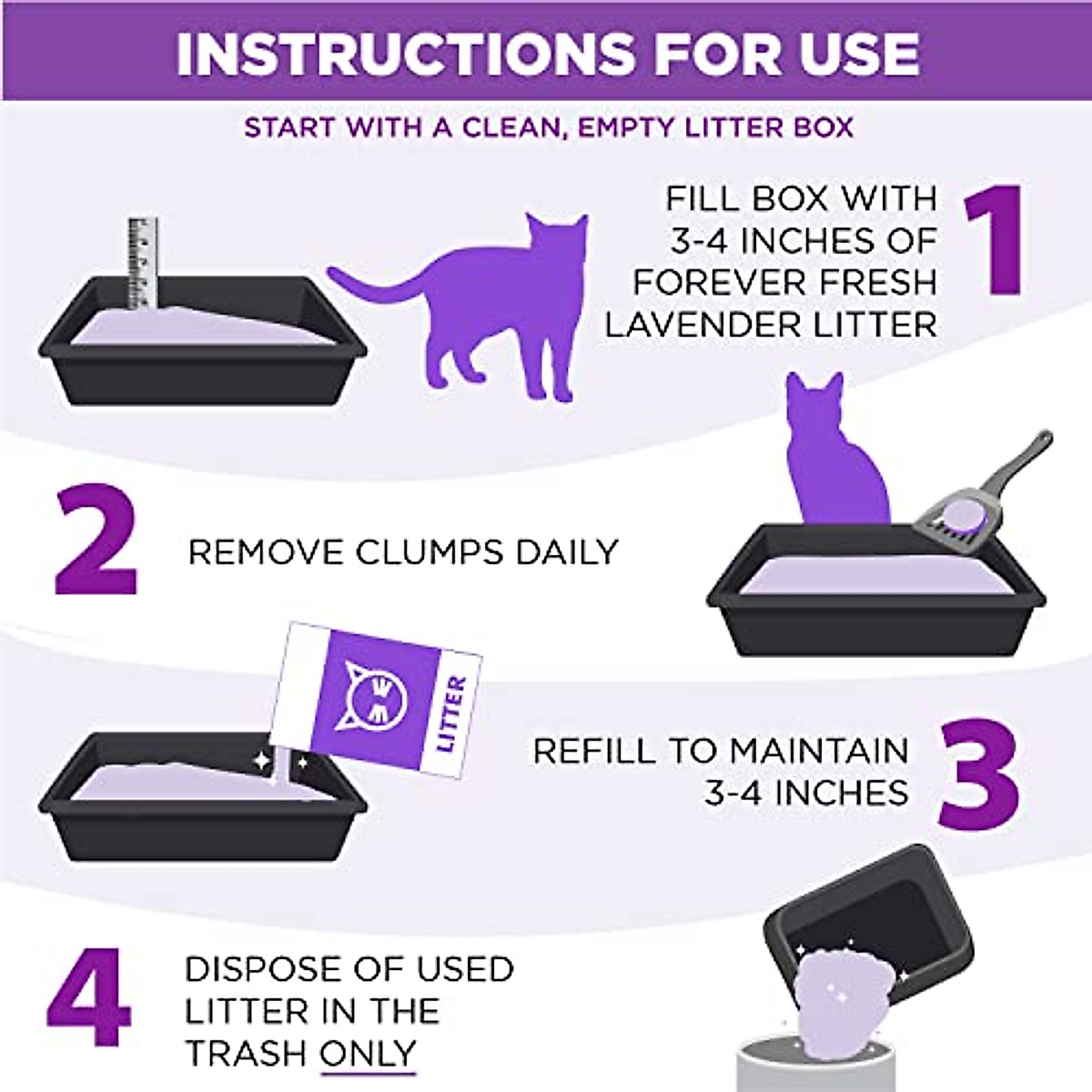 INSTRUCTIONS FOR USE

START WITH A CLEAN, EMPTY LITTER BOX

FILL BOX WITH 3-4 INCHES OF FOREVER FRESH LAVENDER LITTER

1

2

REMOVE CLUMPS DAILY

LITTER

REFILL TO MAINTAIN 3-4 INCHES

3

4

DISPOSE OF USED LITTER IN THE TRASH ONLY