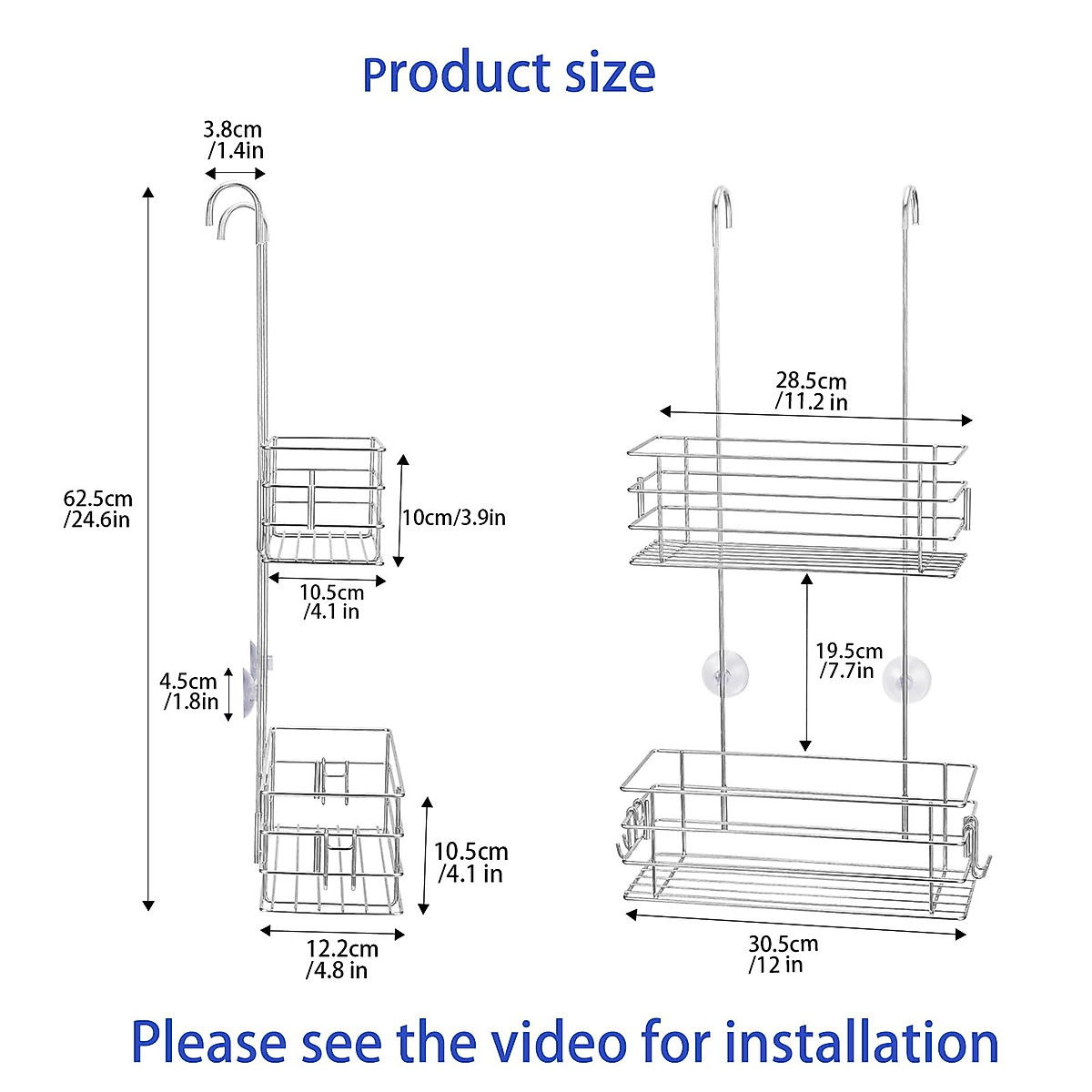 Product size

3.8cm
/1.4in

62.5cm
/24.6in

10cm/3.9in

10.5cm
/4.1 in

4.5cm
/1.8in

10.5cm
/4.1 in

12.2cm
/4.8 in

28.5cm
/11.2 in

19.5cm
/7.7in

30.5cm
/12 in

Please see the video for installation