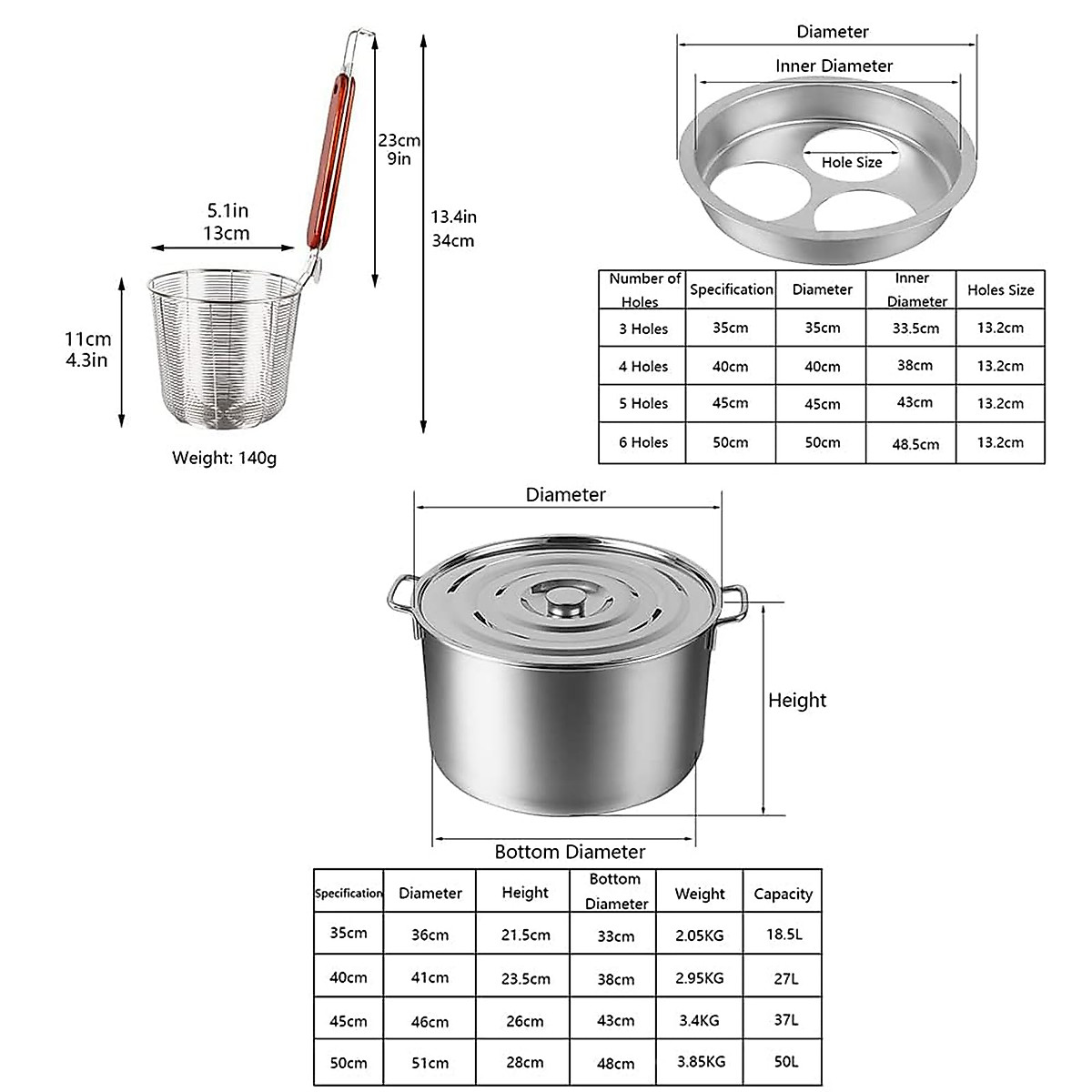 5.1in
13cm

23cm
9in

13.4in
34cm

11cm
4.3in

Weight: 140g

Diameter

Inner Diameter

Hole Size

| Number of Holes | Specification | Diameter | Inner Diameter | Holes Size |
|---|---|---|---|---|
| 3 Holes | 35cm | 35cm | 33.5cm | 13.2cm |
| 4 Holes | 40cm | 40cm | 38cm | 13.2cm |
| 5 Holes | 45cm | 45cm | 43cm | 13.2cm |
| 6 Holes | 50cm | 50cm | 48.5cm | 13.2cm |

Diameter

Height

Bottom Diameter

| Specification | Diameter | Height | Bottom Diameter | Weight | Capacity |
|---|---|---|---|---|---|
| 35cm | 36cm | 21.5cm | 33cm | 2.05KG | 18.5L |
| 40cm | 41cm | 23.5cm | 38cm | 2.95KG | 27L |
| 45cm | 46cm | 26cm | 43cm | 3.4KG | 37L |
| 50cm | 51cm | 28cm | 48cm | 3.85KG | 50L |