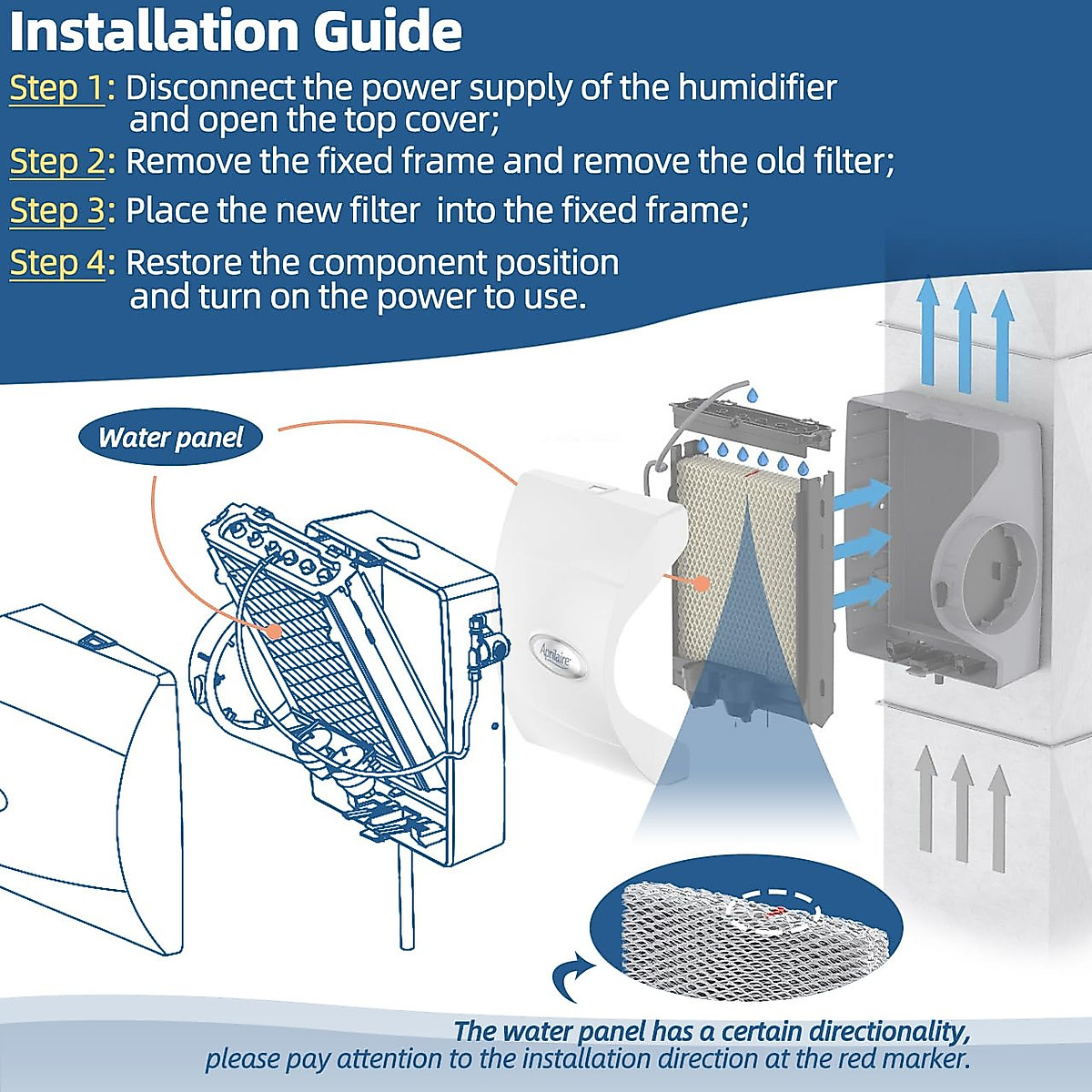 Installation Guide

Step 1: Disconnect the power supply of the humidifier and open the top cover;

Step 2: Remove the fixed frame and remove the old filter;

Step 3: Place the new filter into the fixed frame;

Step 4: Restore the component position and turn on the power to use.

Water panel

Aprilaire

The water panel has a certain directionality, please pay attention to the installation direction at the red marker.