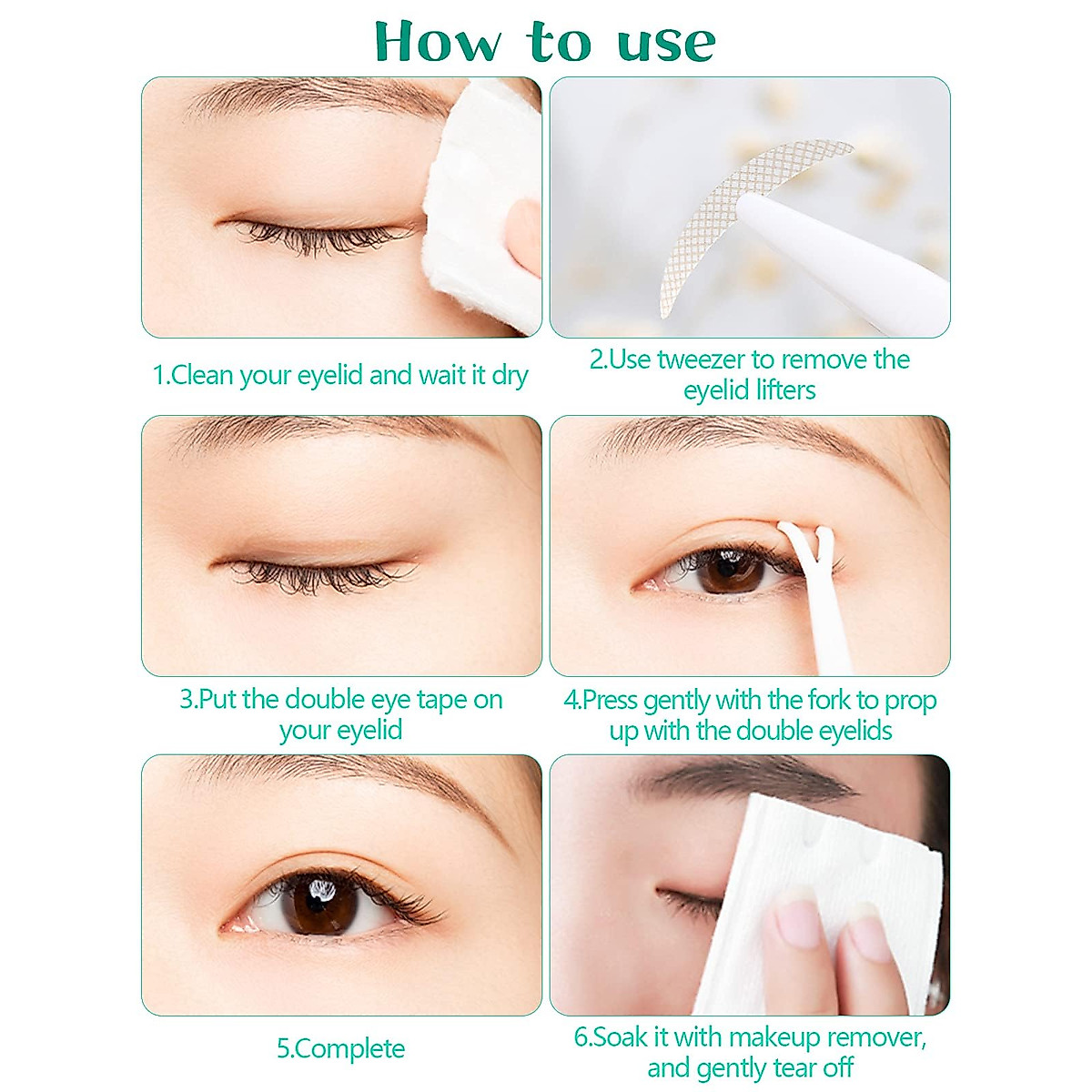 How to use

1.Clean your eyelid and wait it dry

2.Use tweezer to remove the eyelid lifters

3.Put the double eye tape on your eyelid

4.Press gently with the fork to prop up with the double eyelids

5.Complete

6.Soak it with makeup remover, and gently tear off