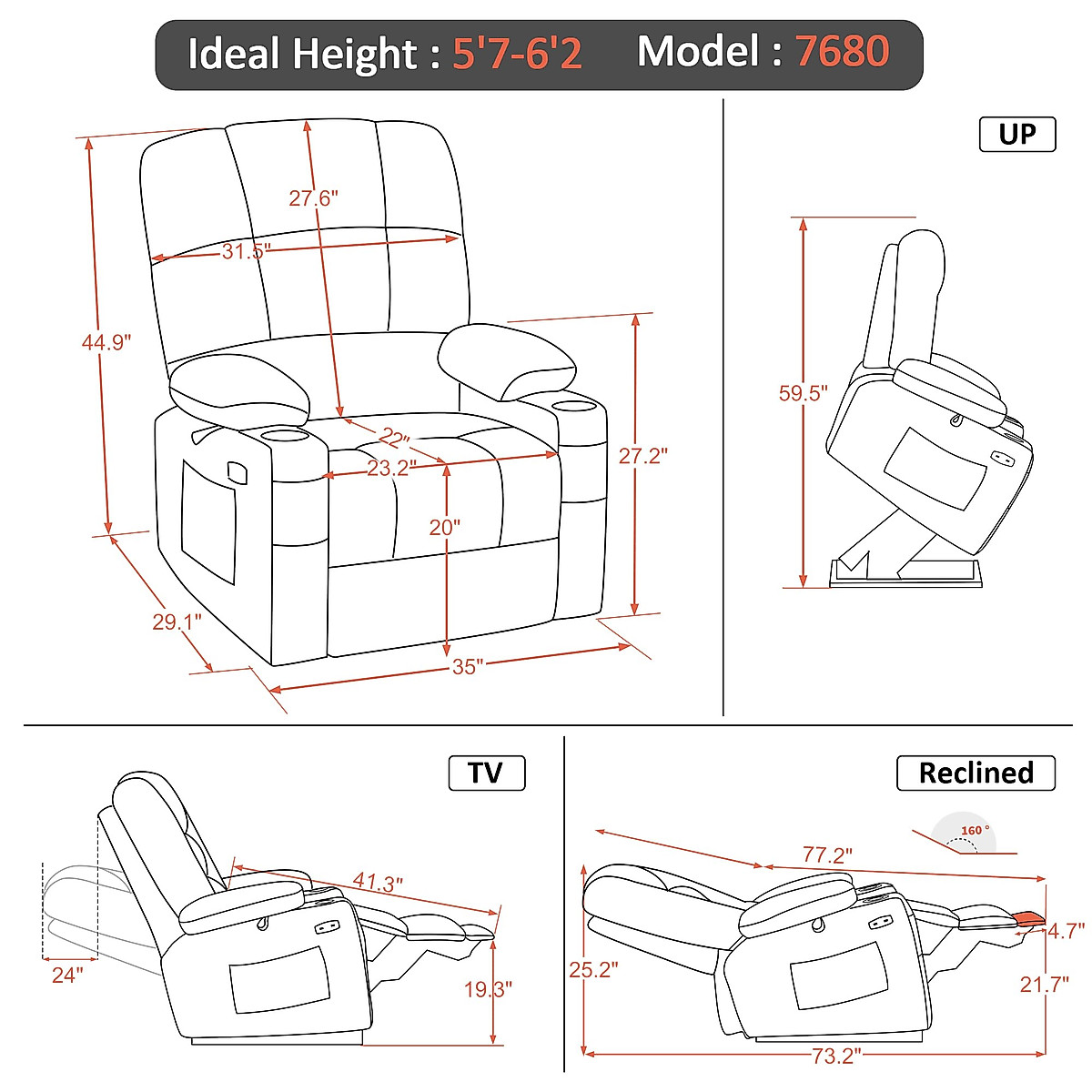 Ideal Height : 5'7-6'2 Model : 7680

27.6"

31.5"

44.9"

22"

23.2"

27.2"

20"

29.1"

35"

UP

59.5"

TV

41.3"

24"

19.3"

Reclined

160 °

77.2"

4.7"

25.2"

21.7"

73.2"